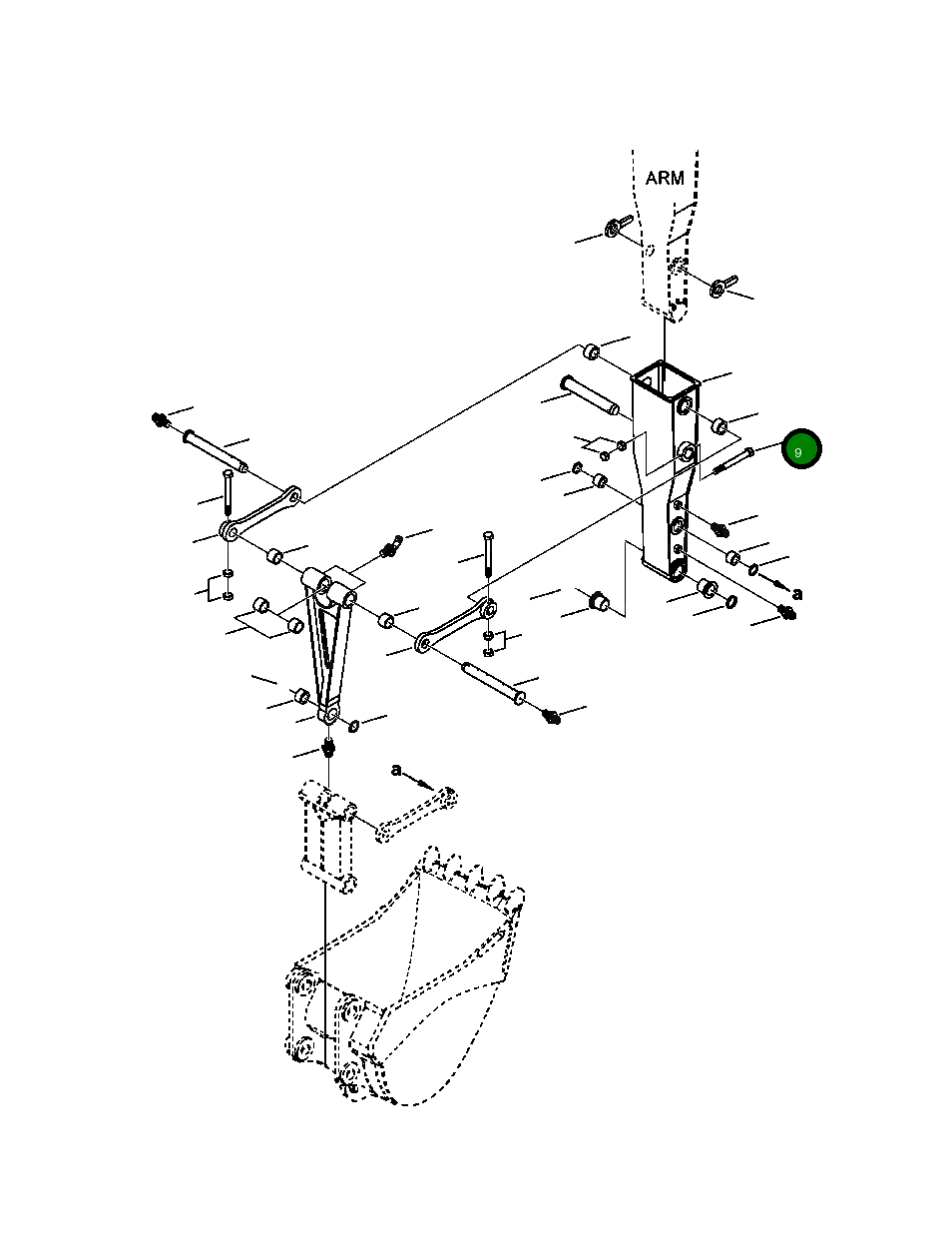 ARM

9

a

a