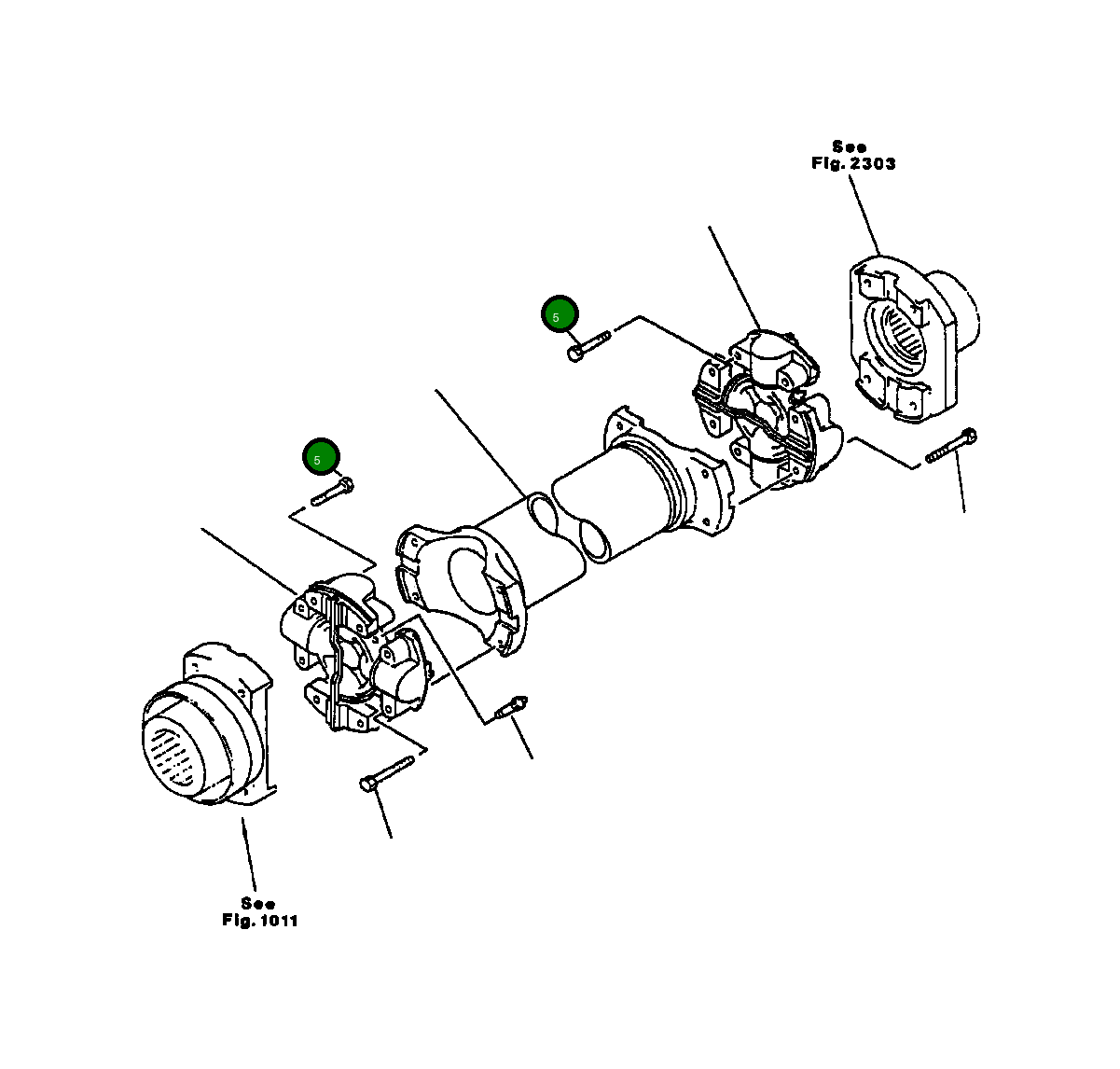 See
Fig. 2303

5

5

See
Fig. 1011