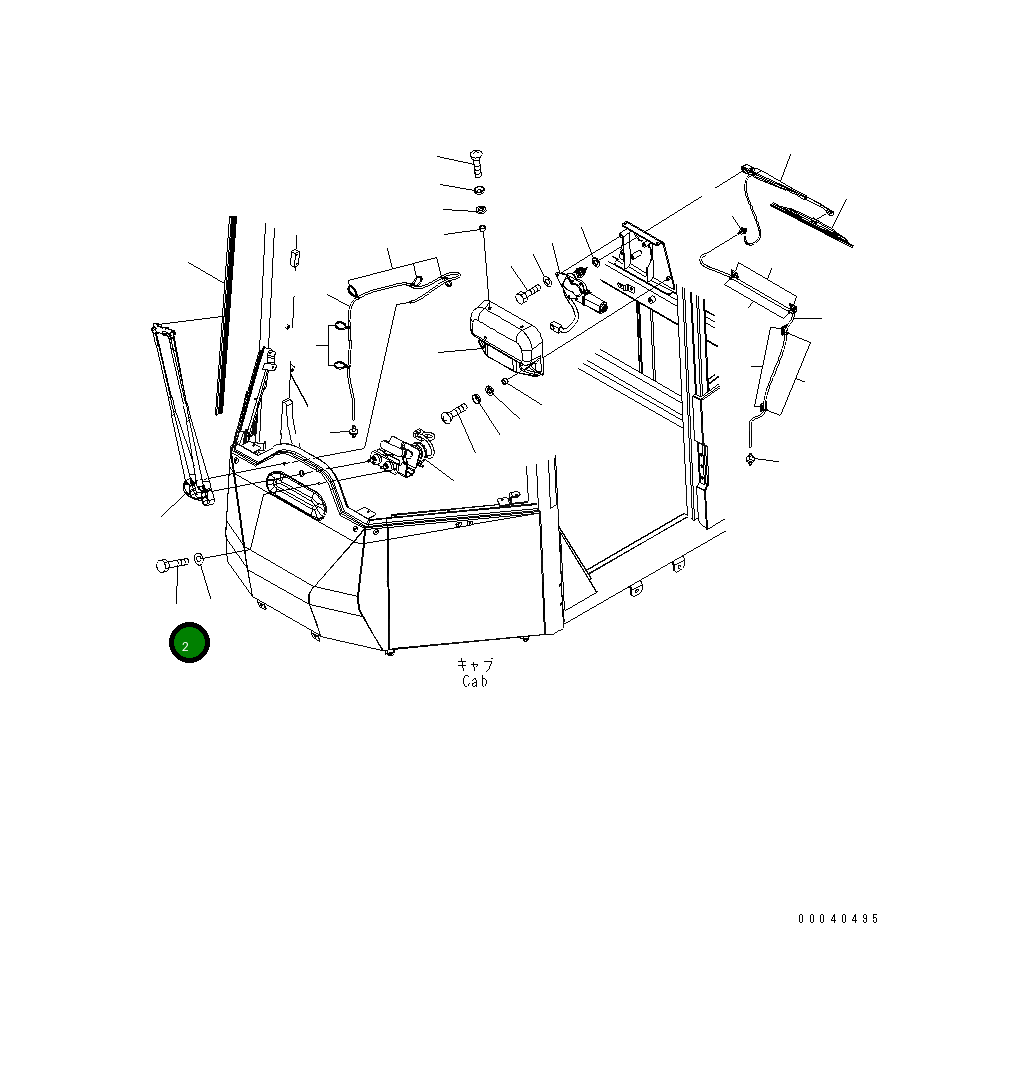 2

キャブ
Cab

00040495