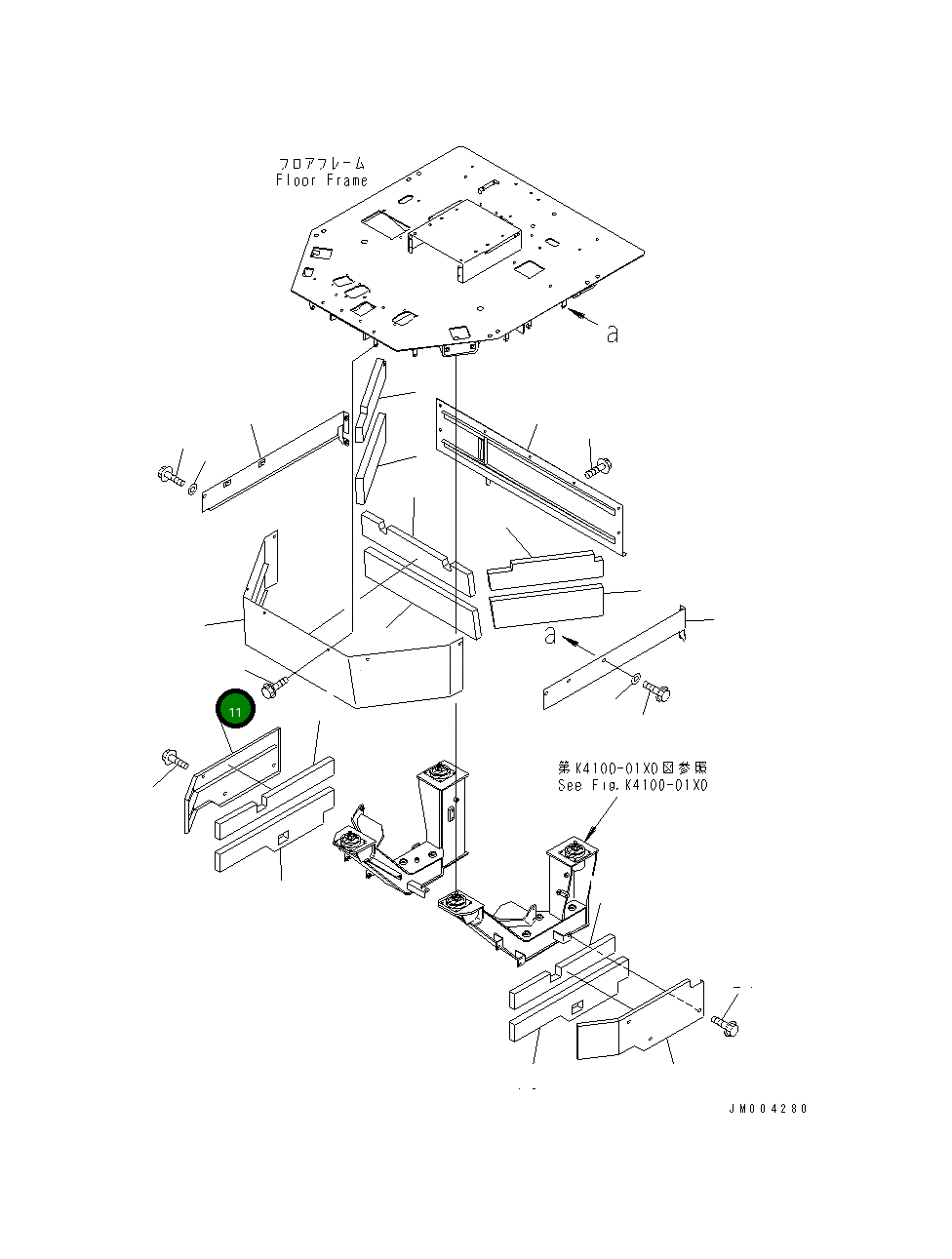 フロアフレーム
Floor Frame

a

a

11

第K4100-01X0図参照
See Fig.K4100-01X0

JM004280