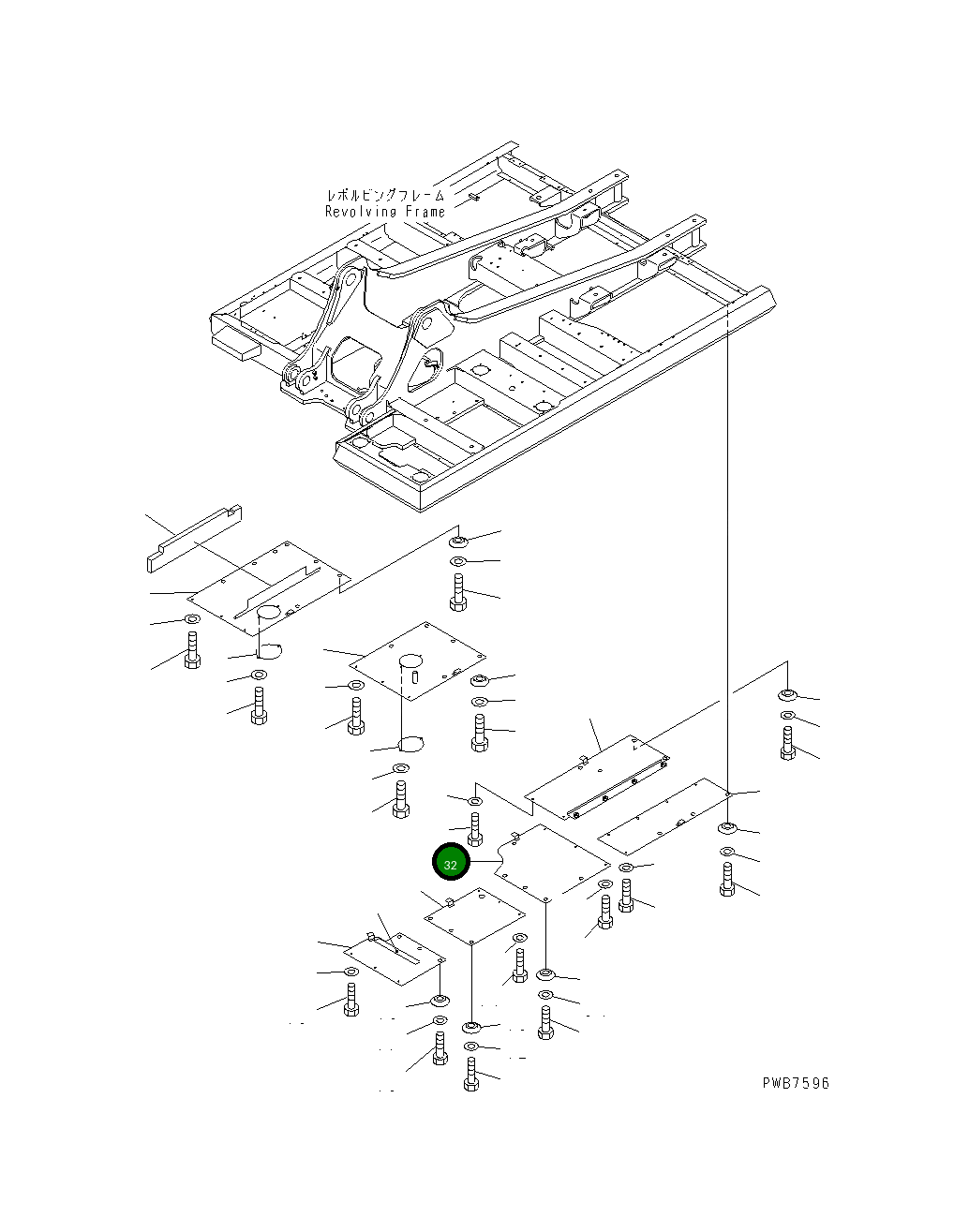 レボルビングフレーム
Revolving Frame

32

PWB7596