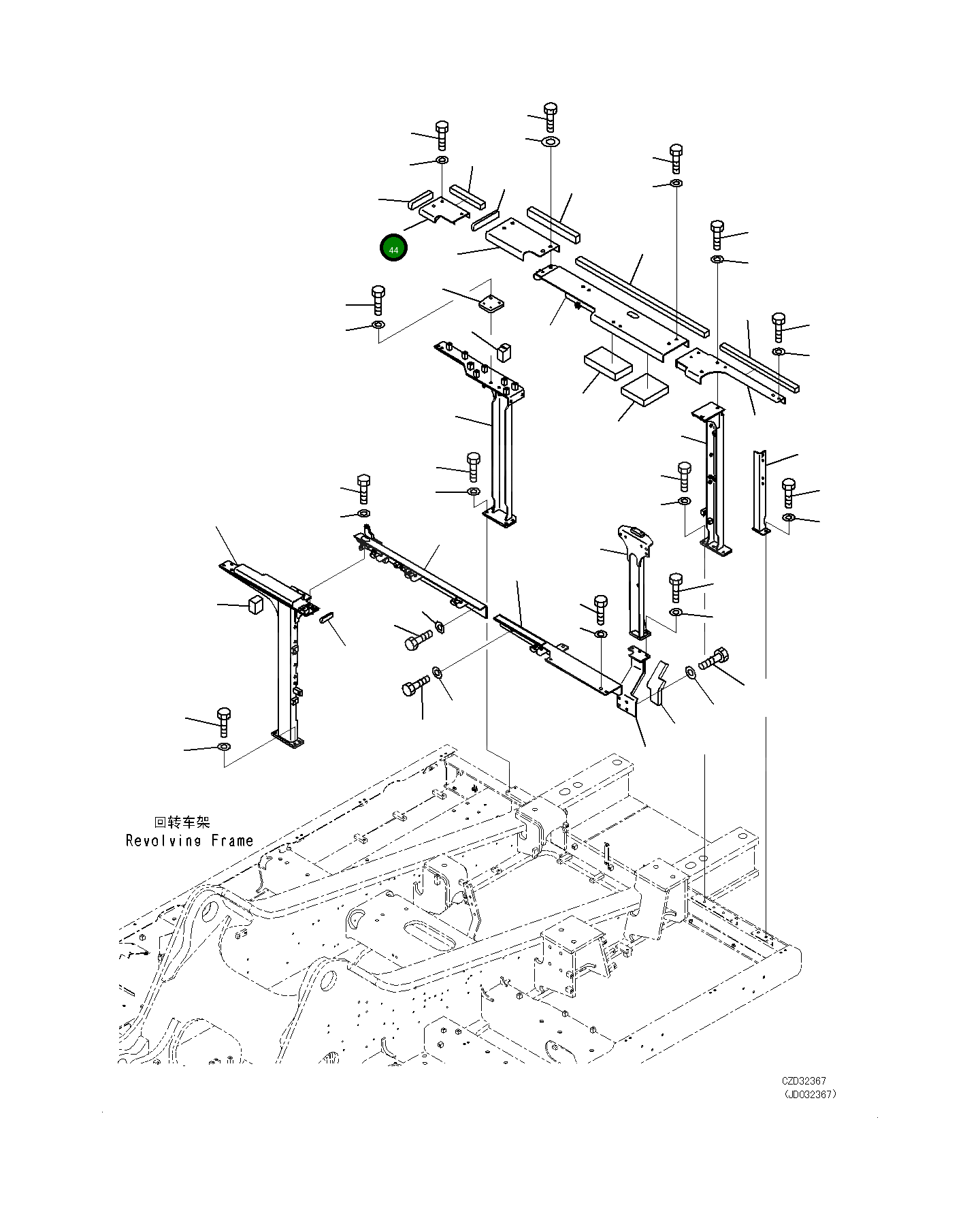 44

回转车架
Revolving Frame

CZD32367
(JD032367)