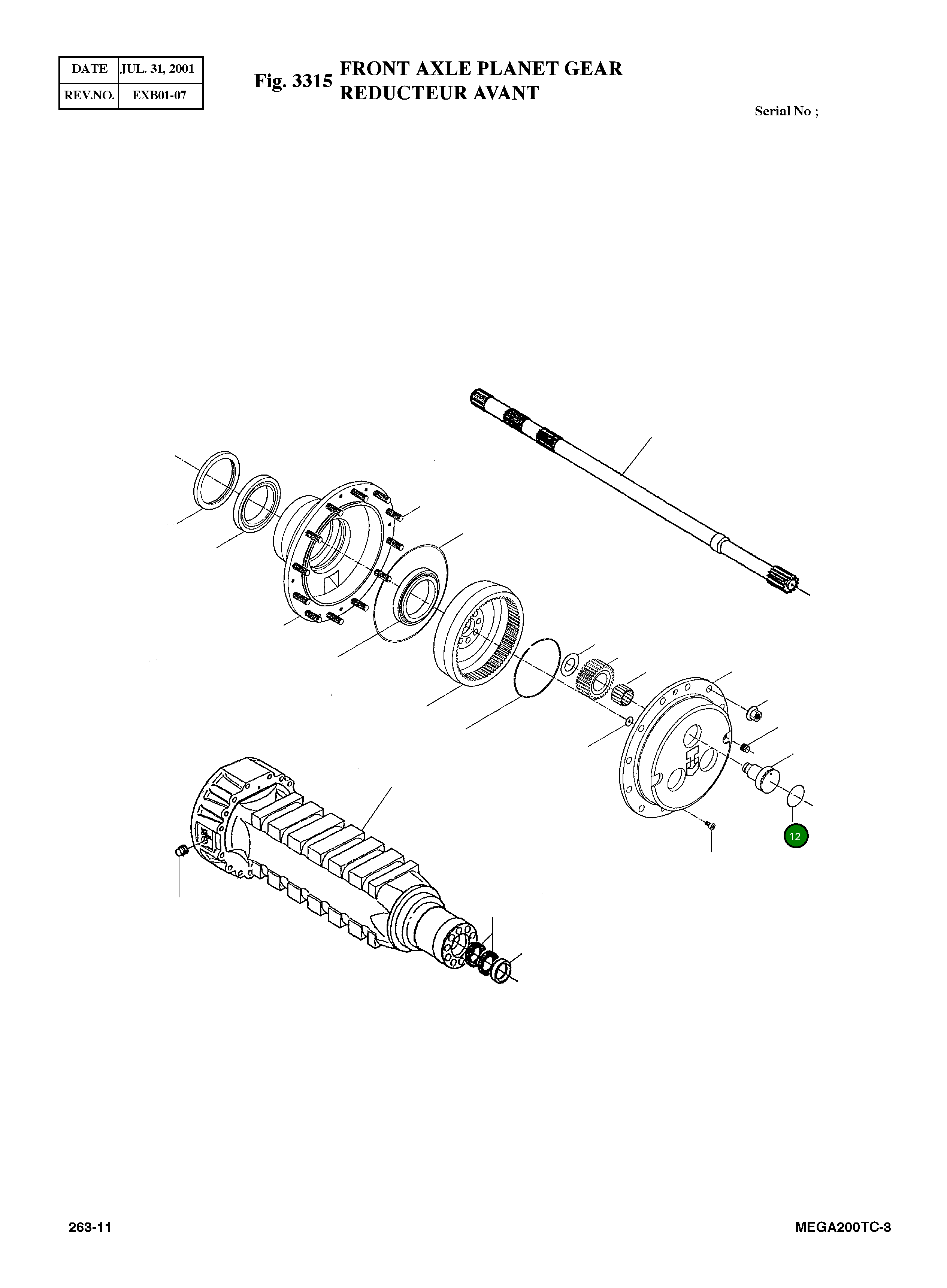 | DATE | JUL. 31, 2001 |
|---|---|
| REV.NO. | EXB01-07 |

Fig. 3315 FRONT AXLE PLANET GEAR
REDUCTEUR AVANT

Serial No ;

12

263-11

MEGA200TC-3