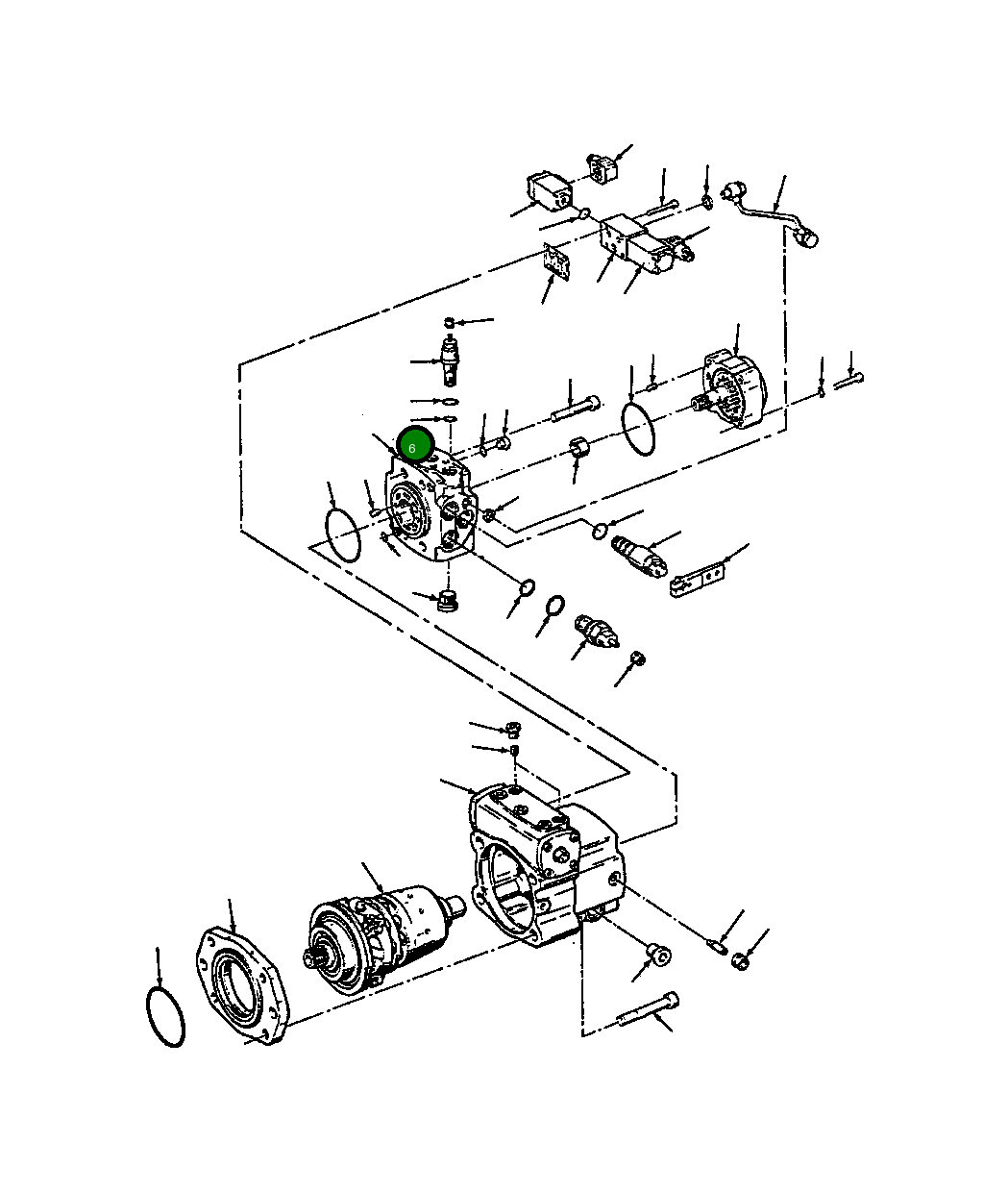 6