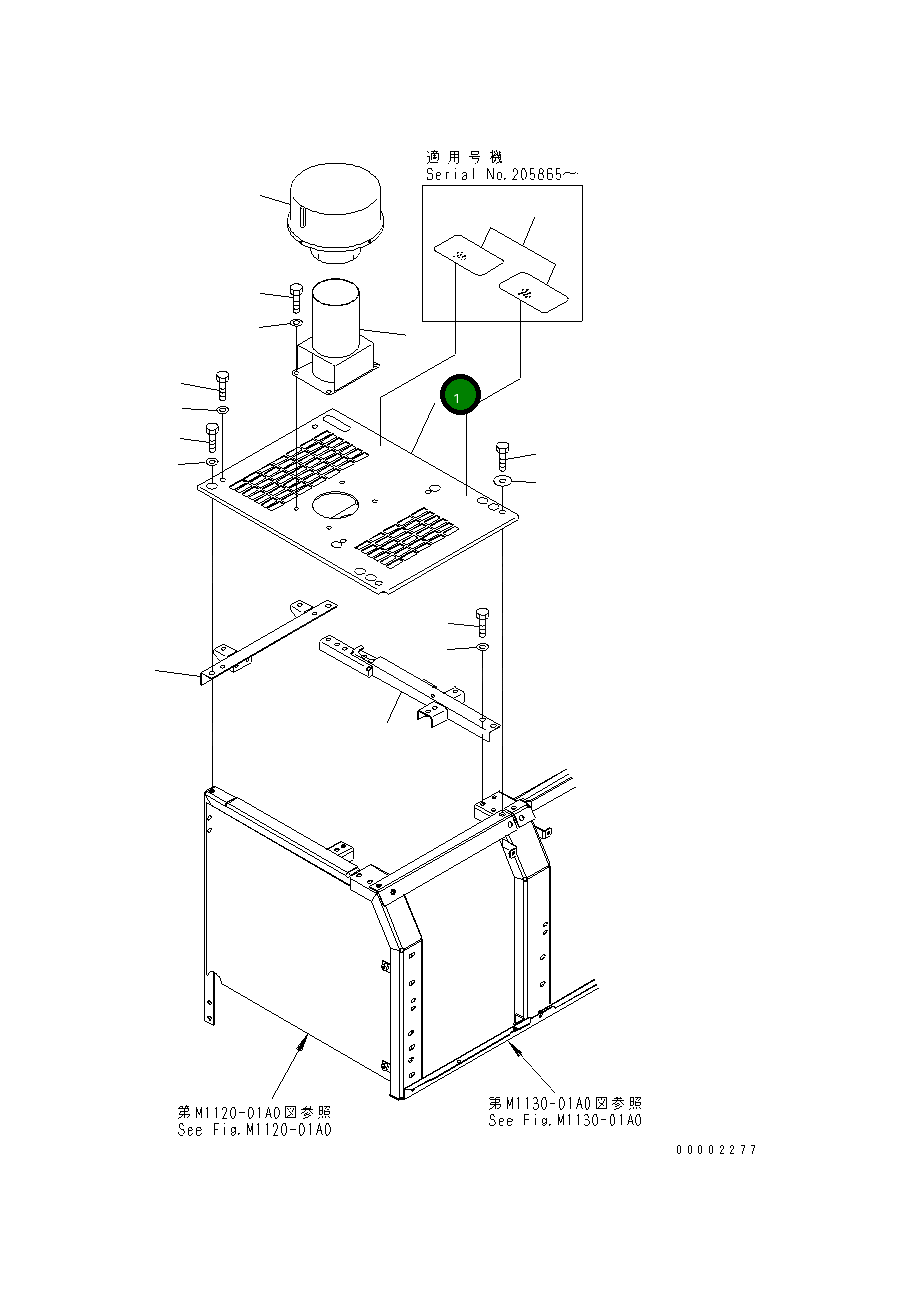 適用号機
Serial No.205865~

1

第M1120-01A0図参照
See Fig.M1120-01A0

第M1130-01A0図参照
See Fig.M1130-01A0

00002277