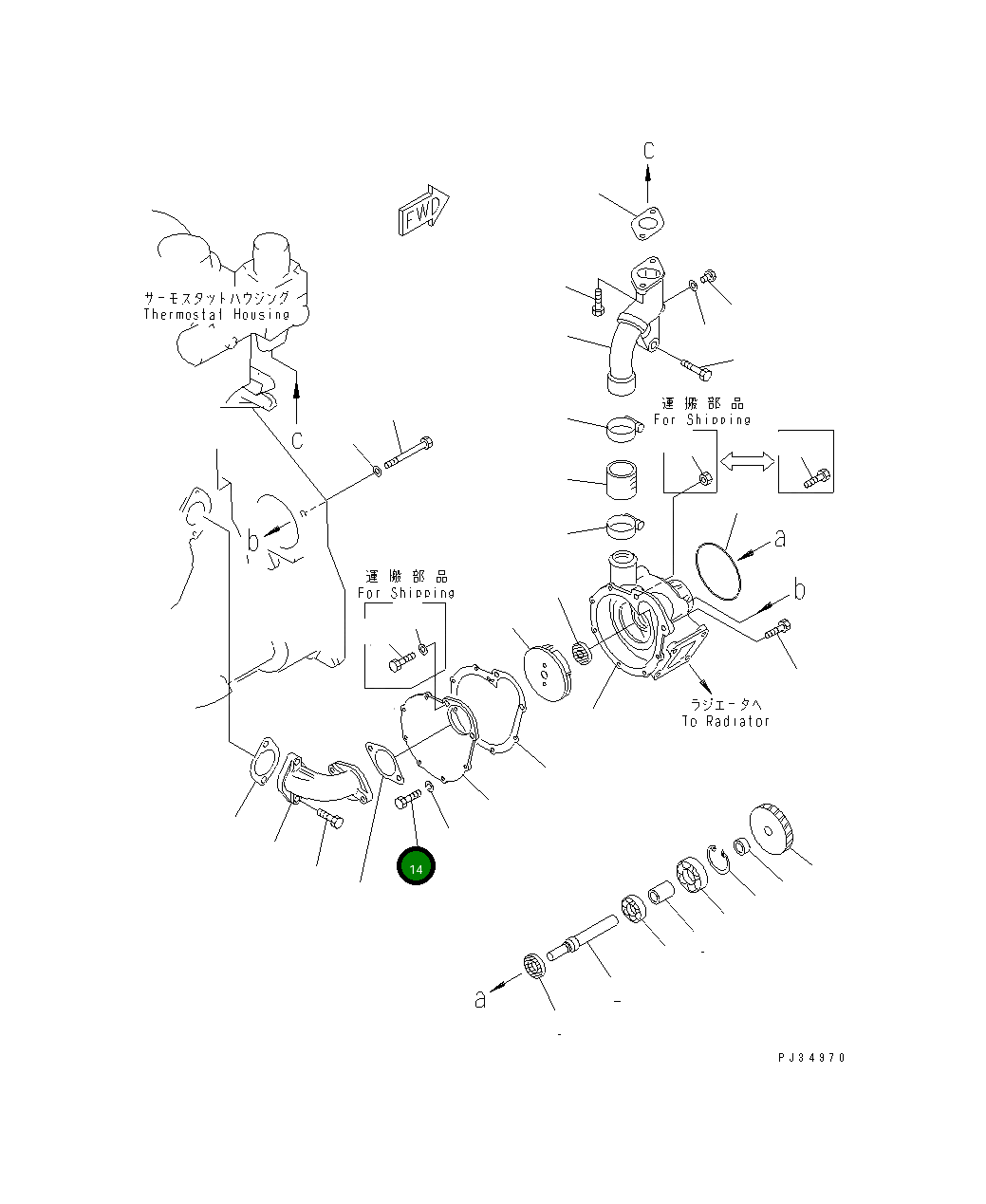 C

FWD

サーモスタットハウジング
Thermostat Housing

C

運搬部品
For Shipping

a

b

b

運搬部品
For Shipping

ラジエータへ
To Radiator

14

a

PJ34970