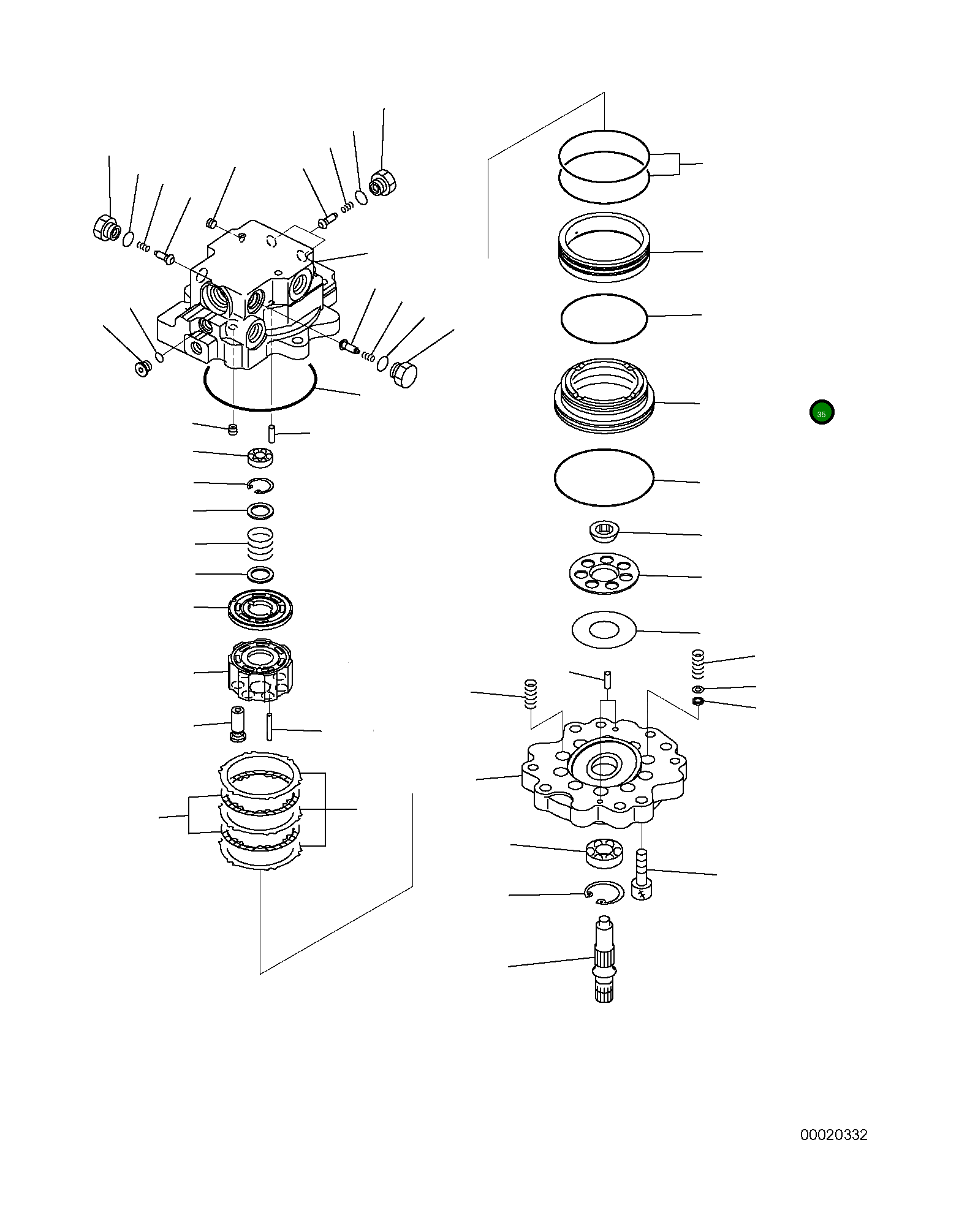 35

00020332