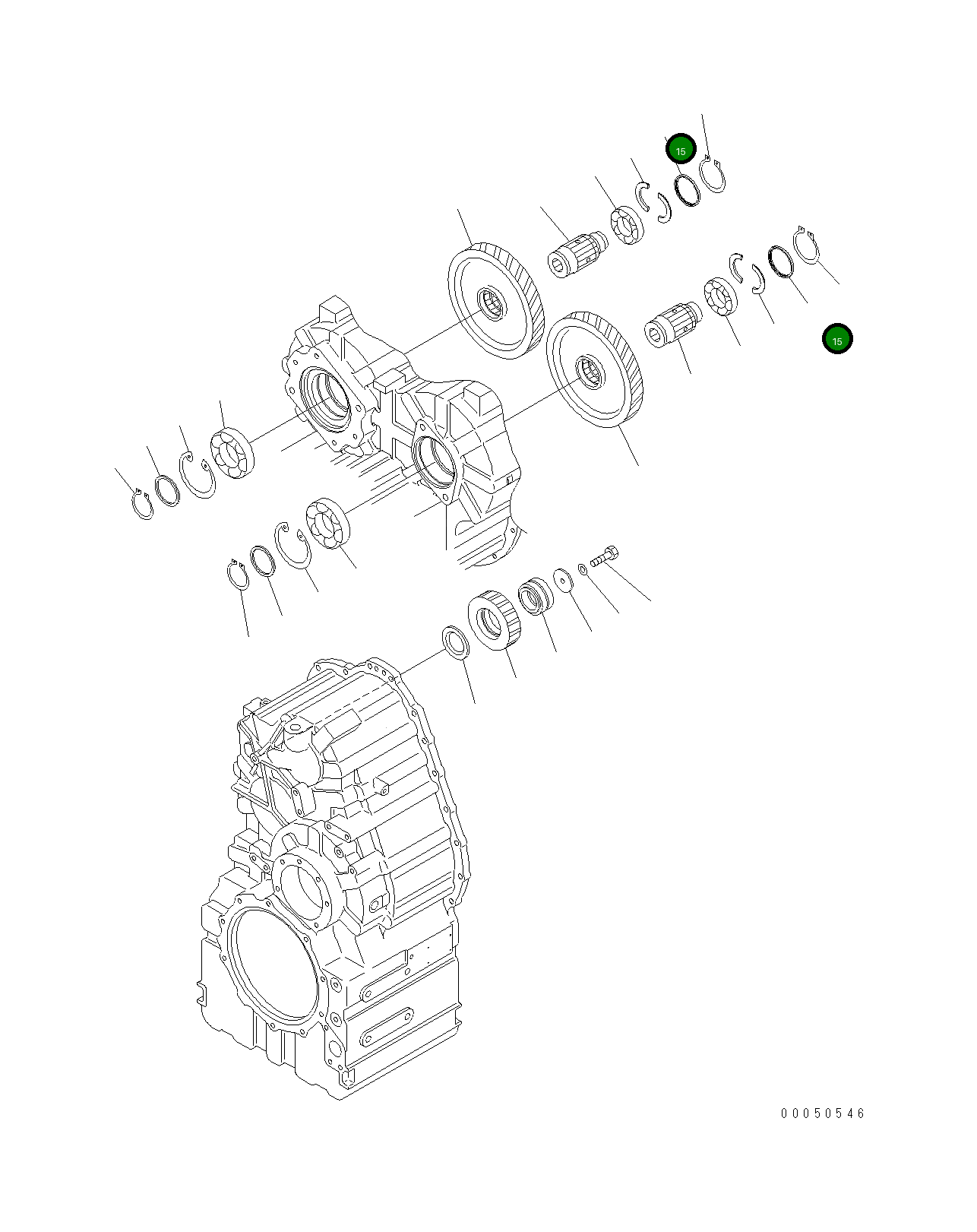 15

15

00050546