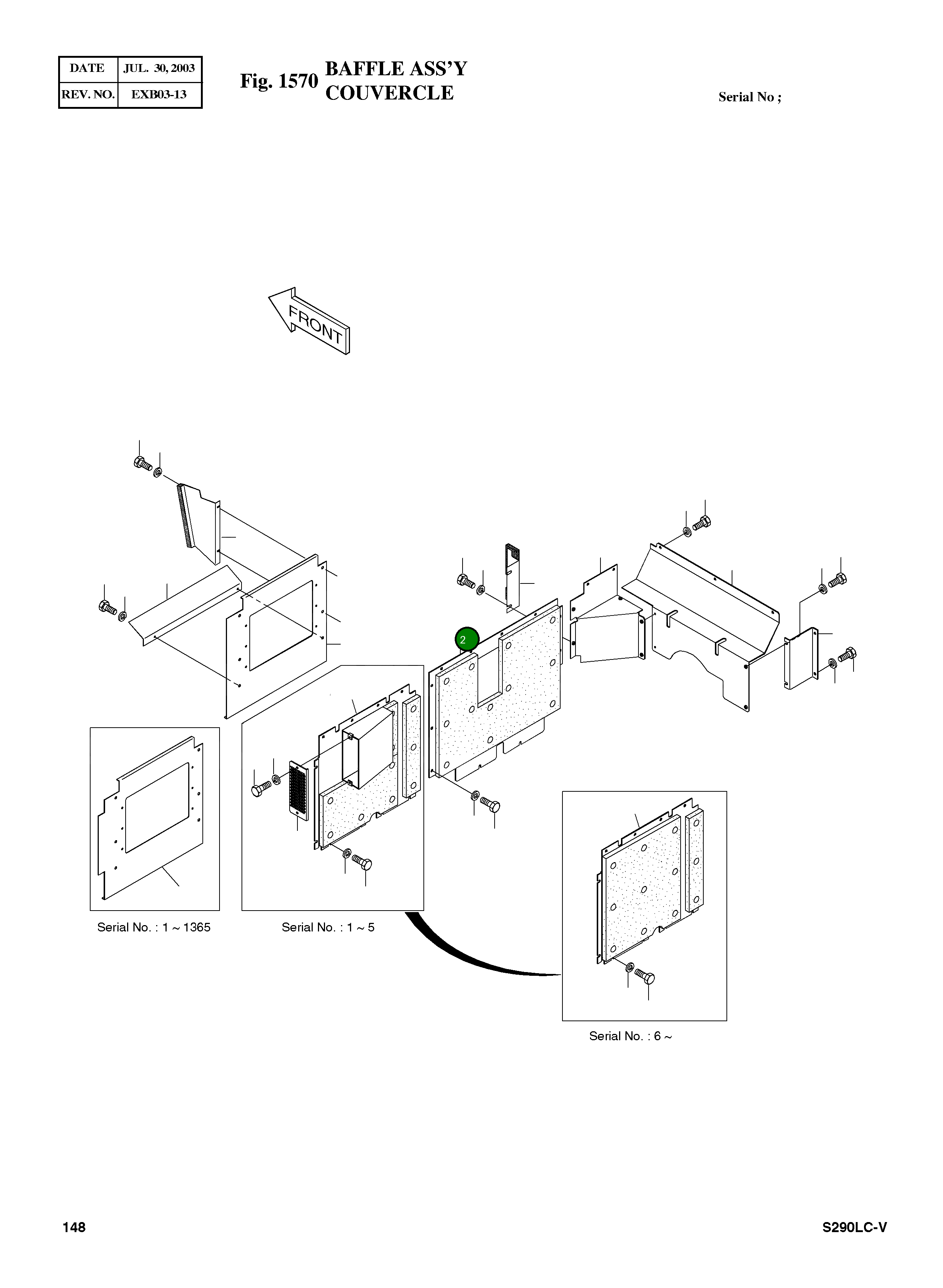 | DATE | JUL. 30, 2003 |
|---|---|
| REV. NO. | EXB03-13 |

Fig. 1570 BAFFLE ASS'Y COUVERCLE

Serial No ;

FRONT

2

Serial No. : 1 ~ 1365

Serial No. : 1 ~ 5

Serial No. : 6 ~

148

S290LC-V