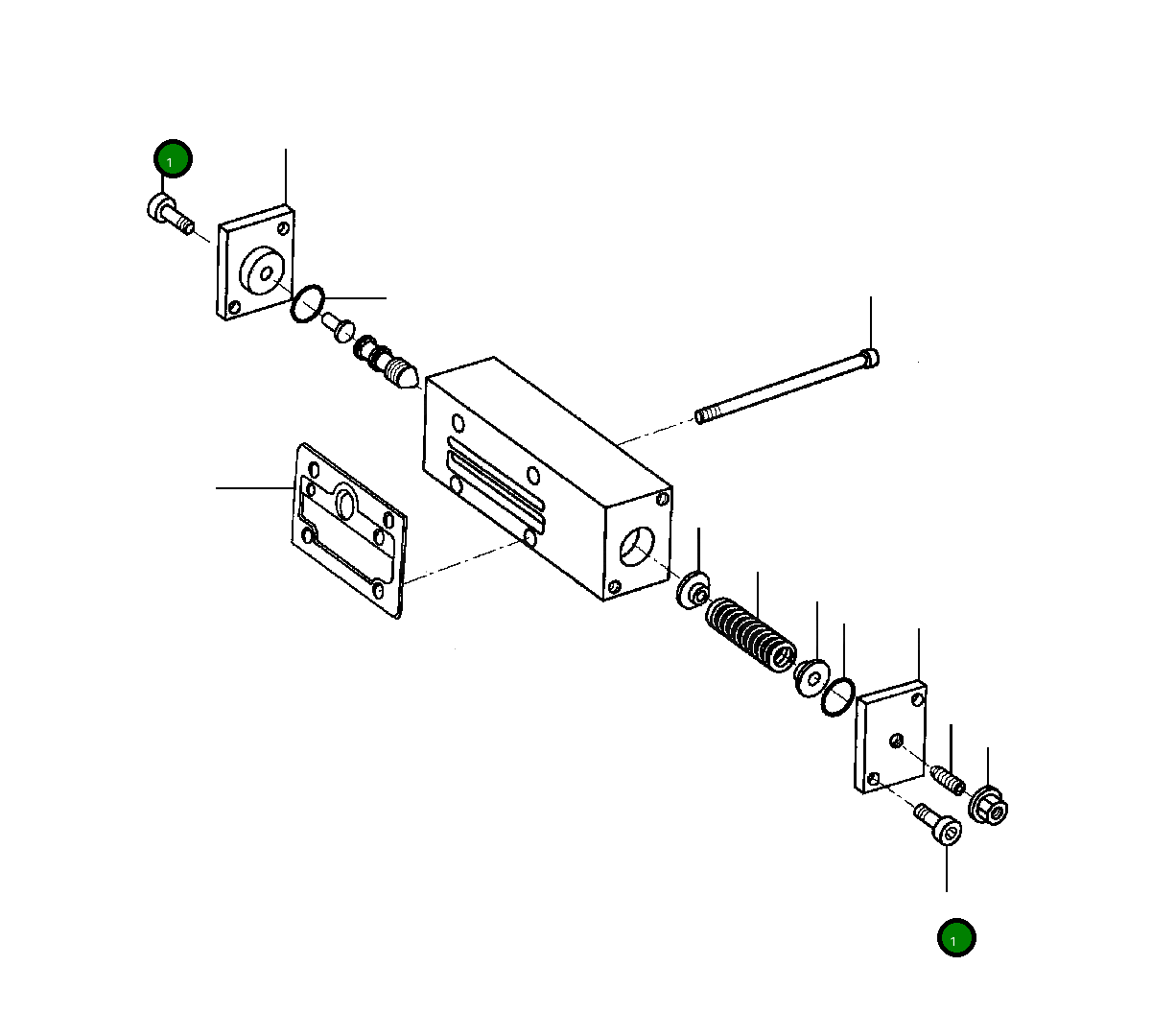 1

1