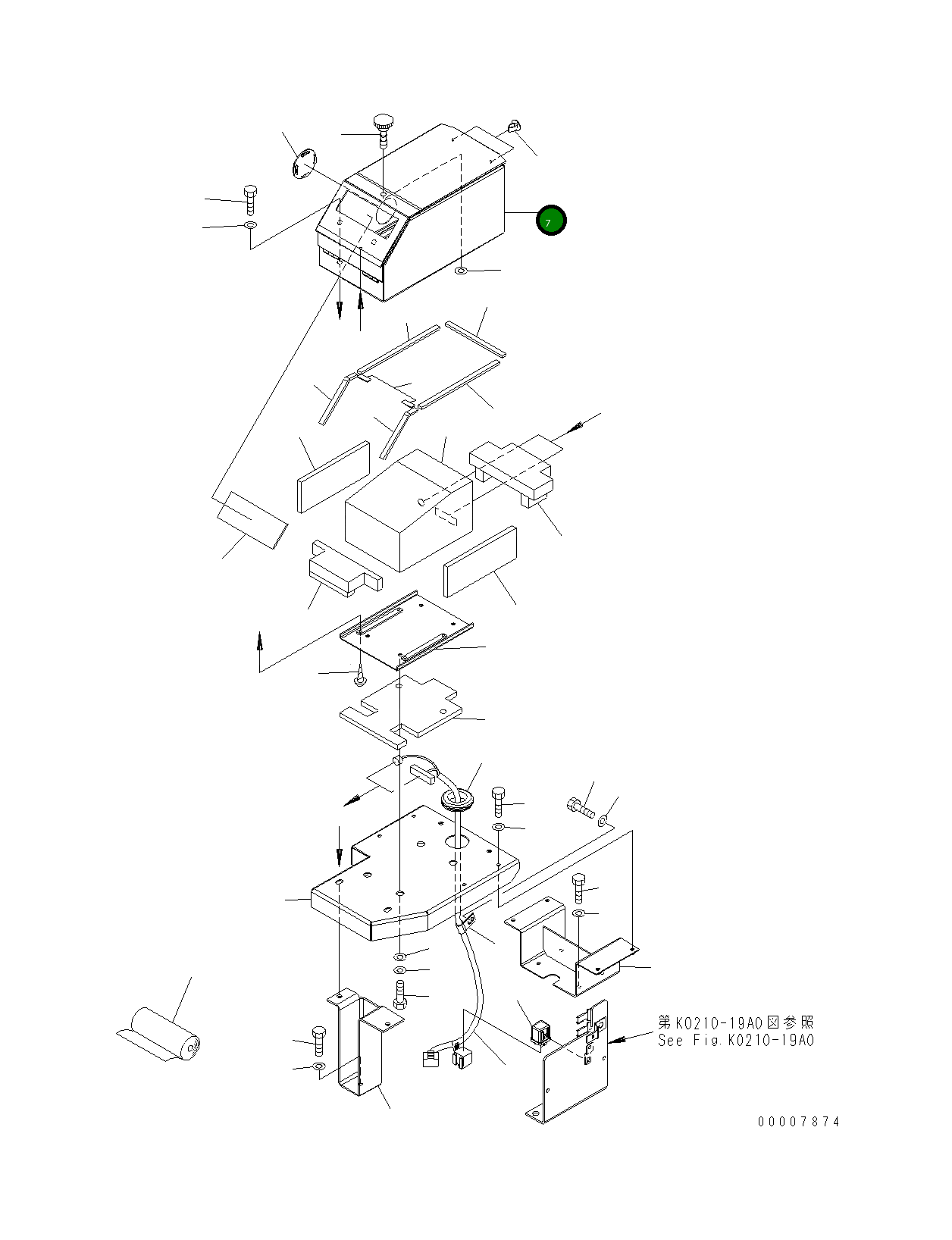 7

第K0210-19A0図参照
See Fig.K0210-19A0

00007874