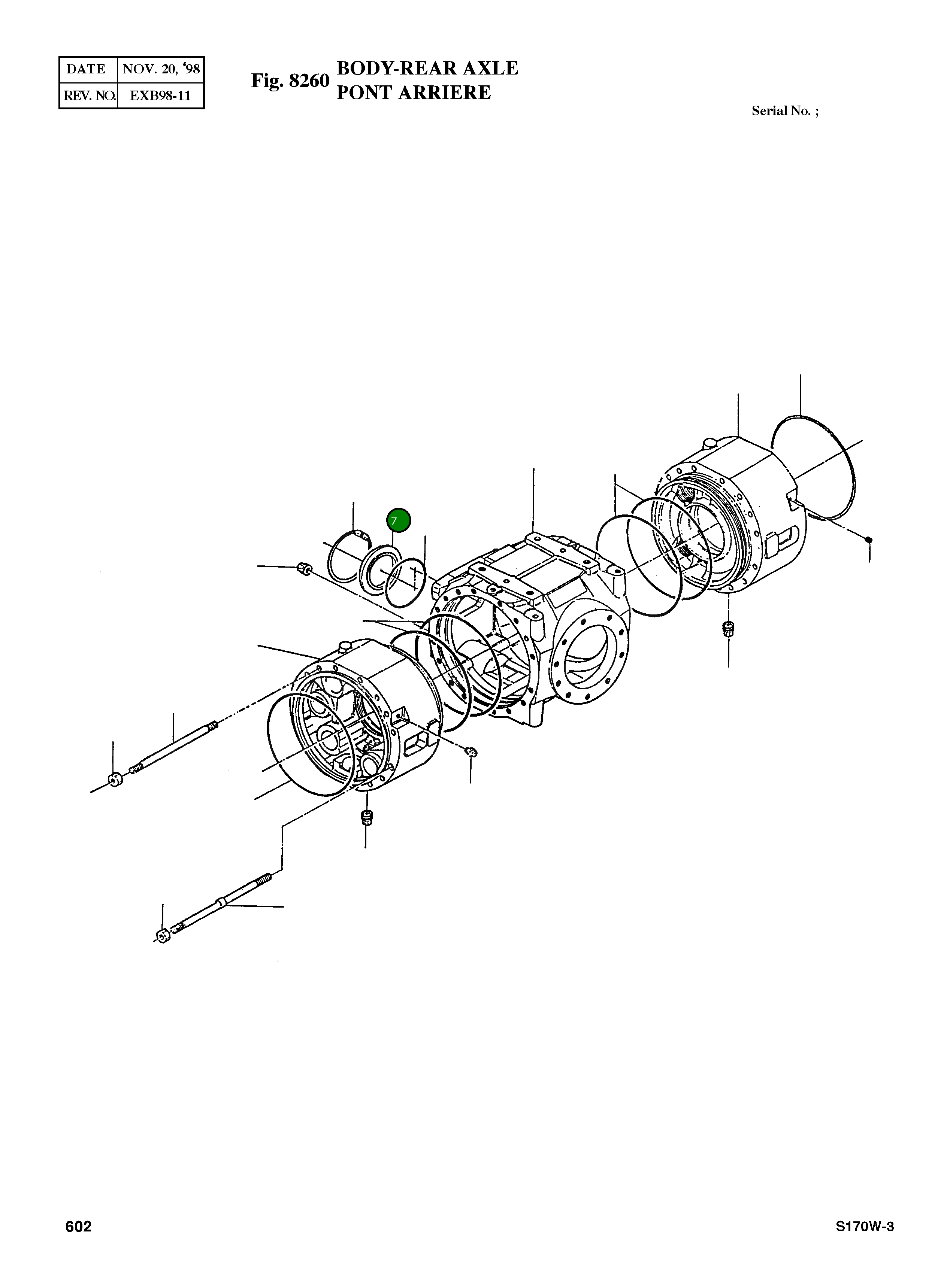 | DATE | NOV. 20, '98 |
|---|---|
| REV. NO. | EXB98-11 |

Fig. 8260 BODY-REAR AXLE
PONT ARRIERE

Serial No. ;

7

602

S170W-3