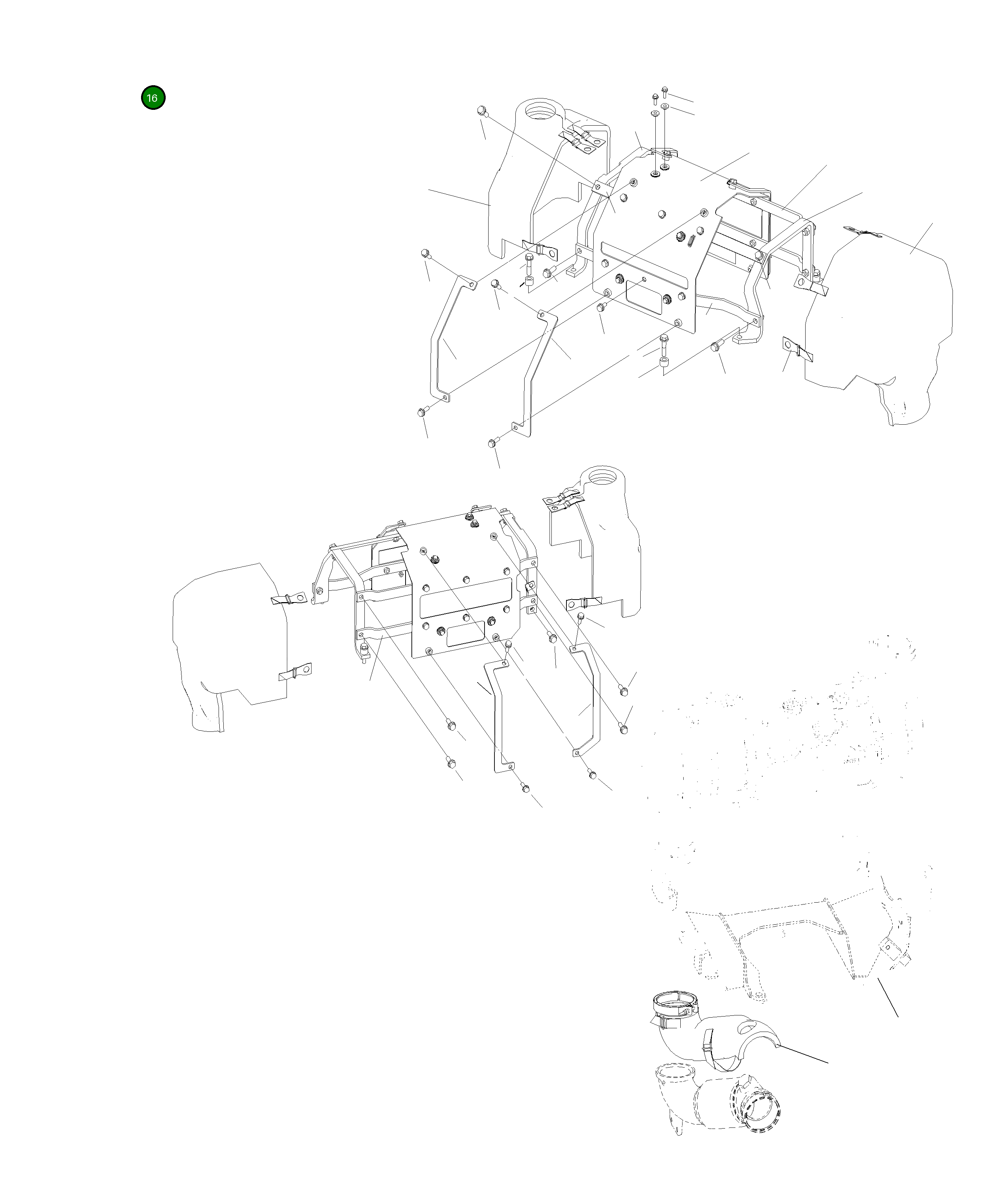 16