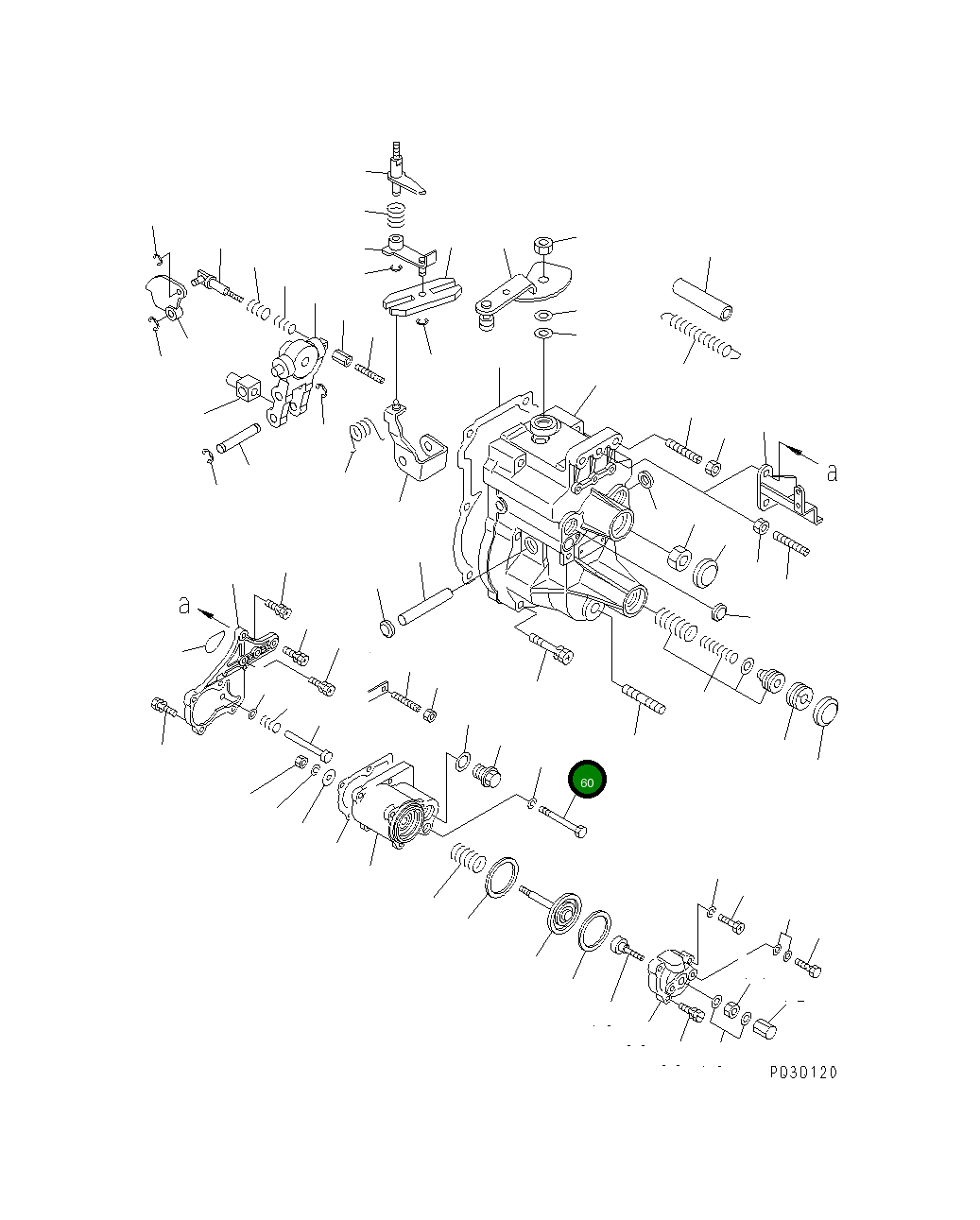 a

a

60

PD30120