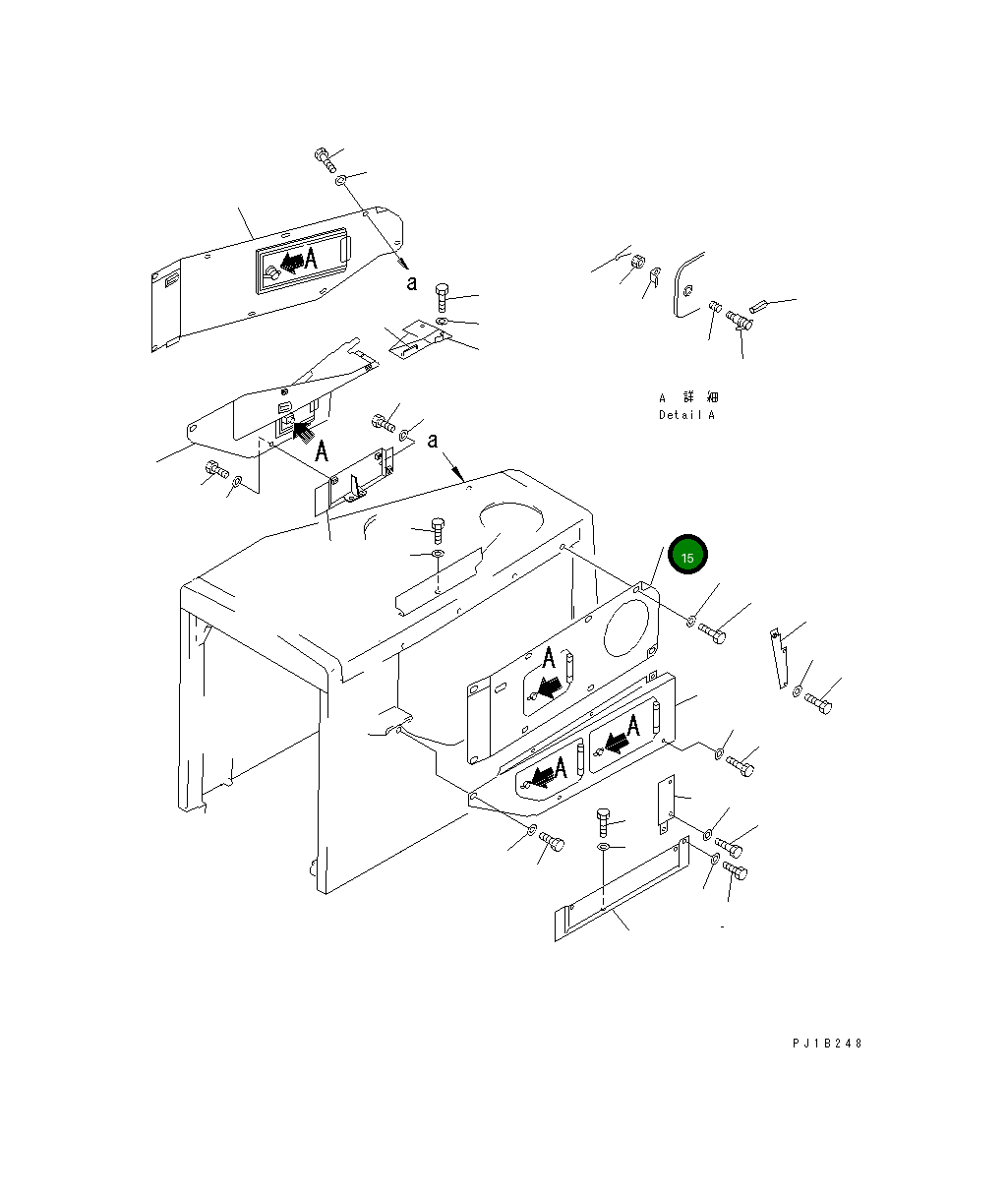 A

a

A

a

A 詳 細
Detail A

15

A

A

A

PJ1B248