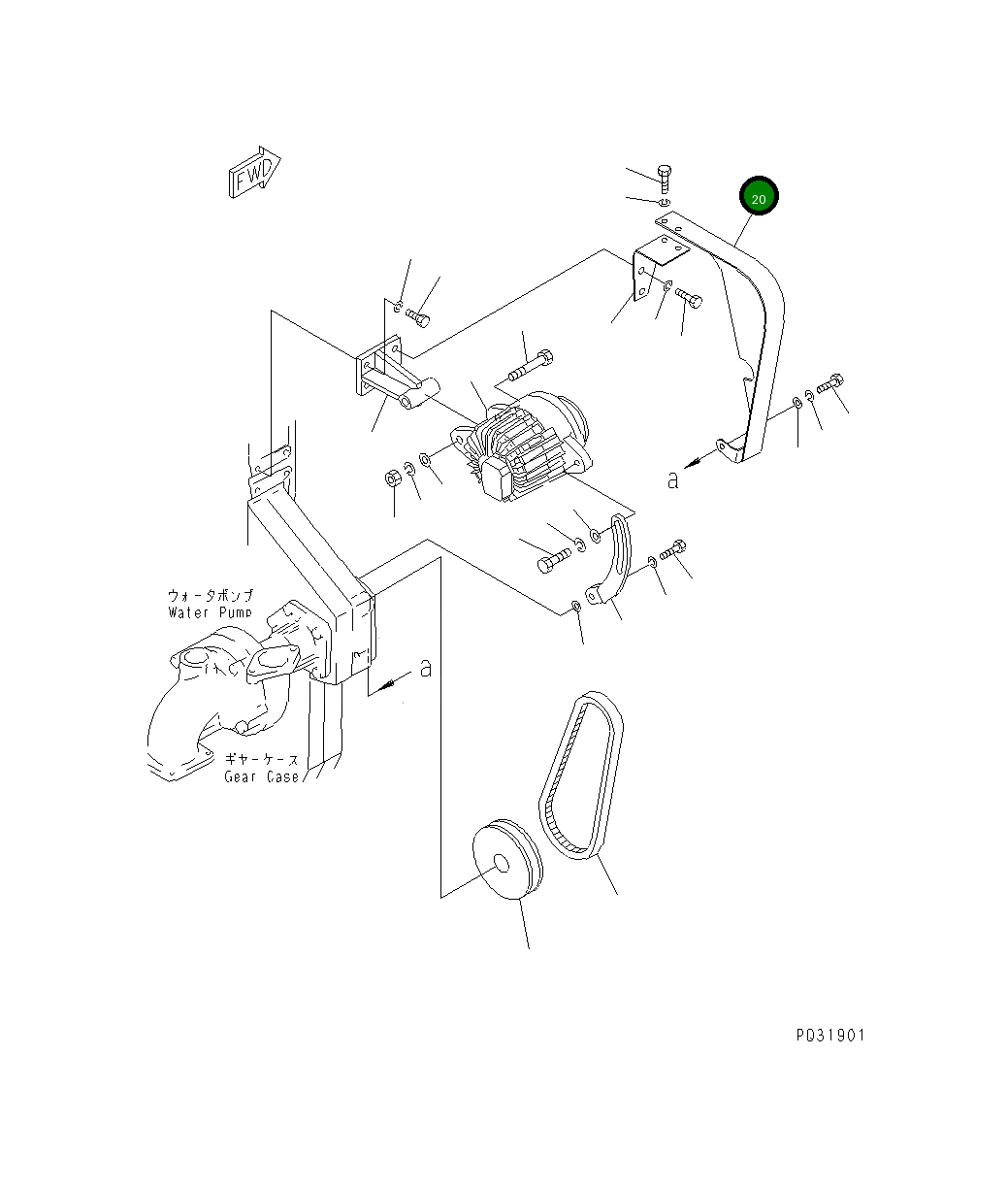 FWD

20

a

ウォータポンプ
Water Pump

a

ギヤーケース
Gear Case

P031901