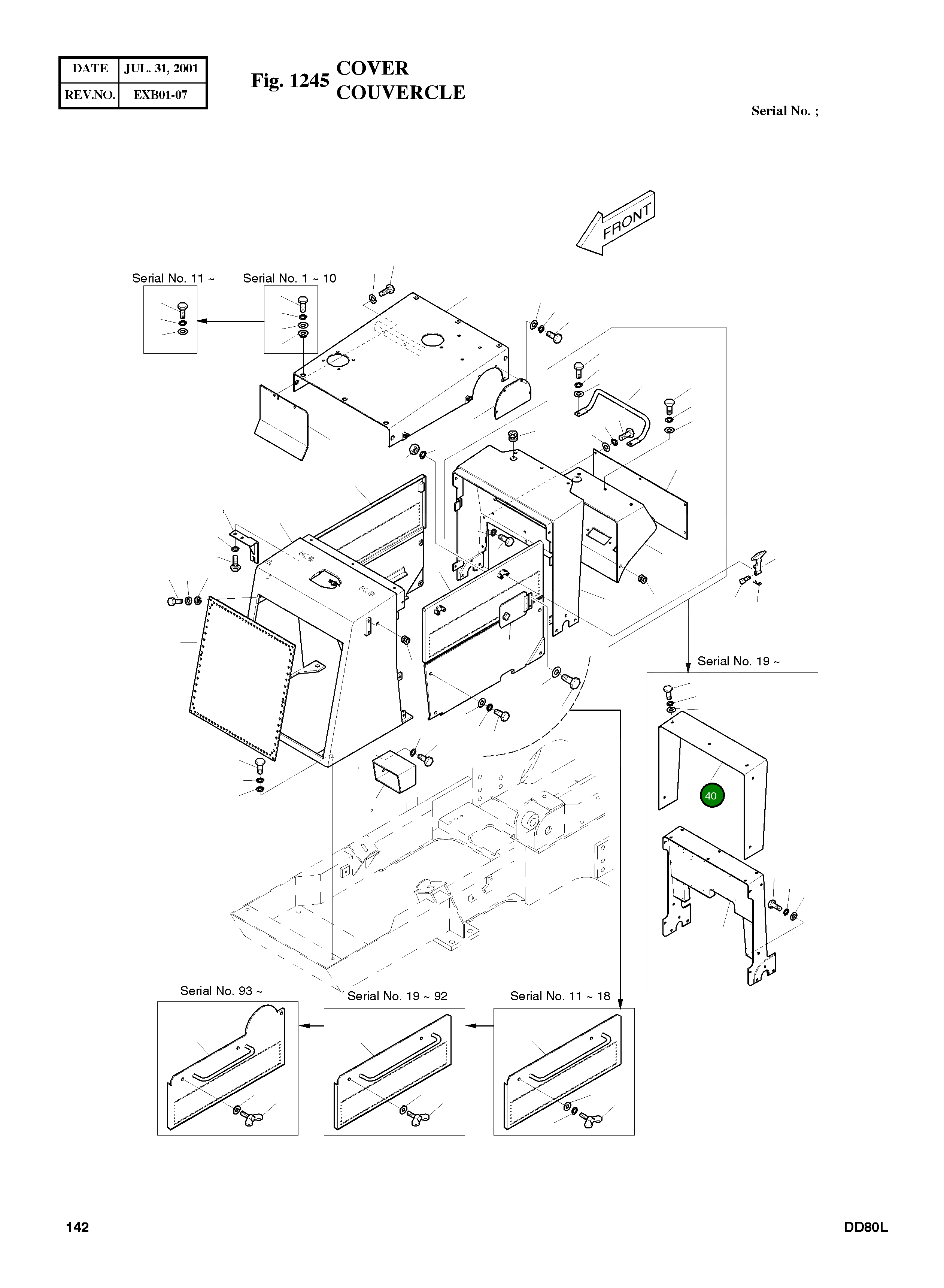 | DATE | JUL. 31, 2001 |
|---|---|
| REV.NO. | EXB01-07 |

Fig. 1245 COVER COUVERCLE

Serial No. ;

FRONT

Serial No. 11 ~

Serial No. 1 ~ 10

Serial No. 19 ~

40

Serial No. 93 ~

Serial No. 19 ~ 92

Serial No. 11 ~ 18

142

DD80L