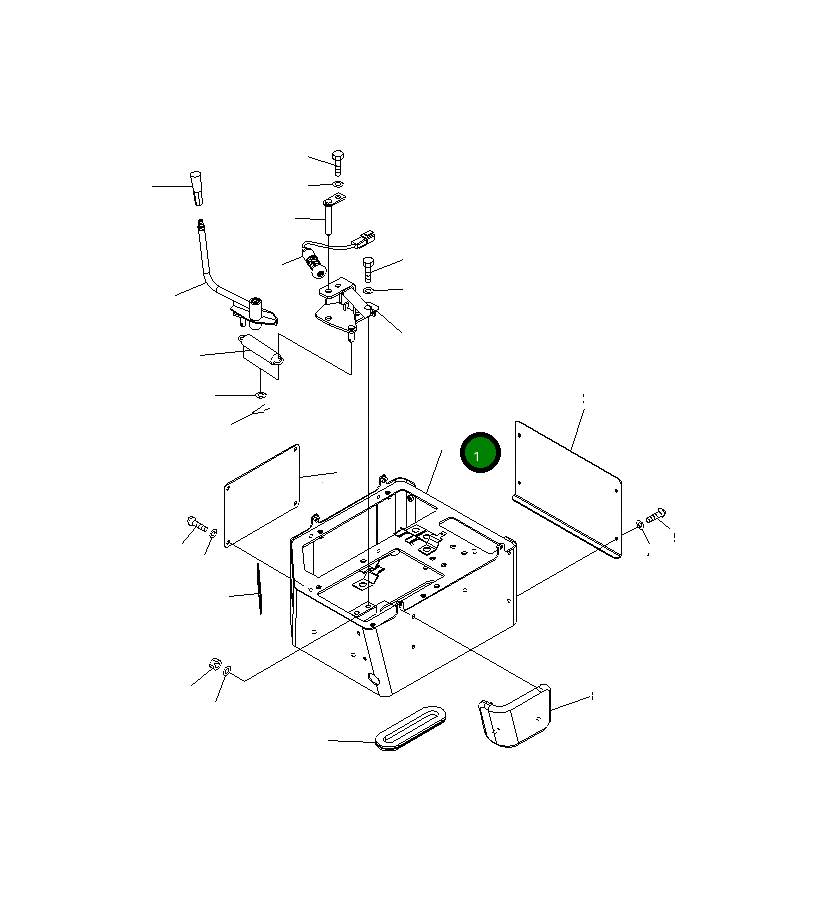 1