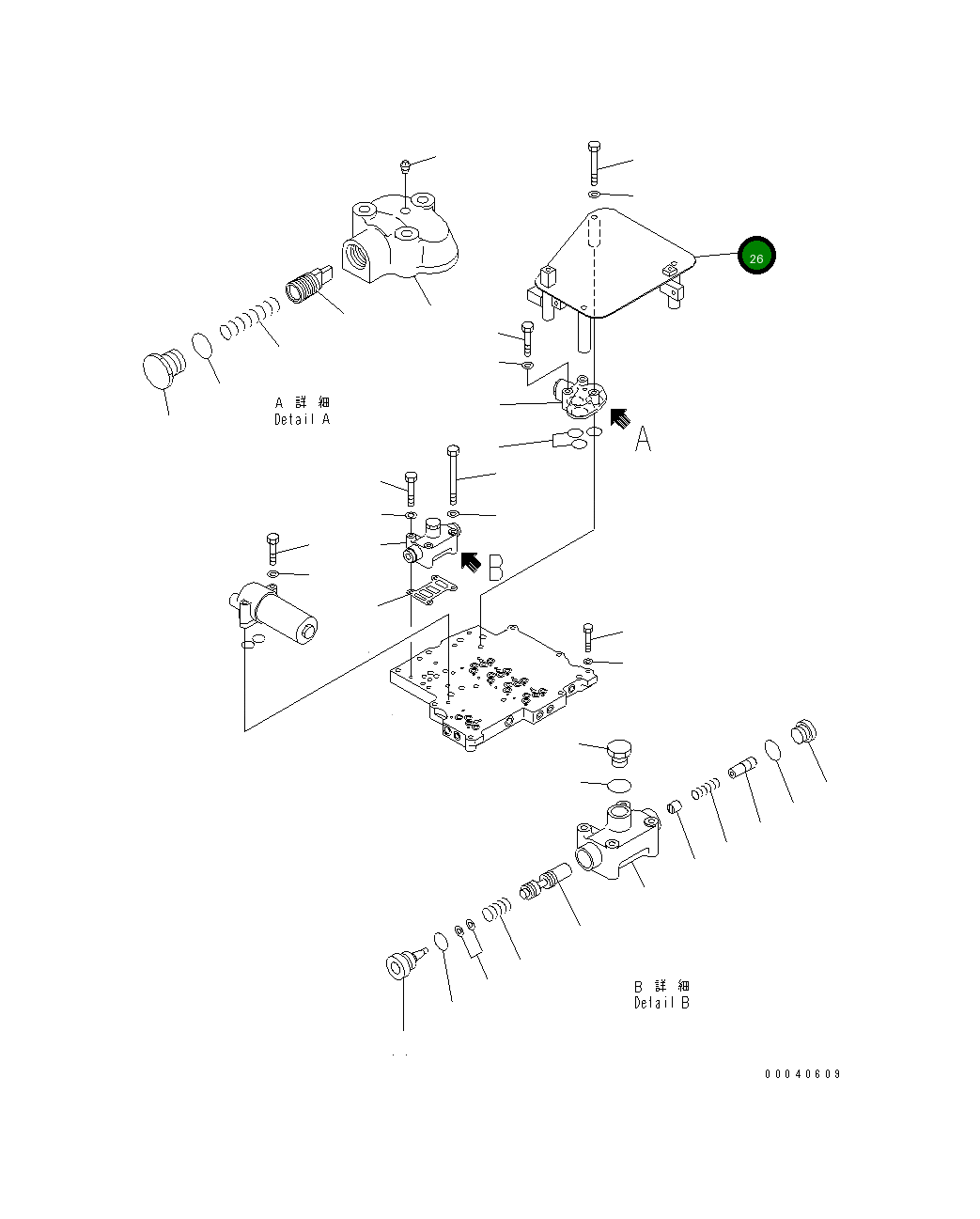 26

A 詳 細
Detail A

A

B

B 詳 細
Detail B

00040609