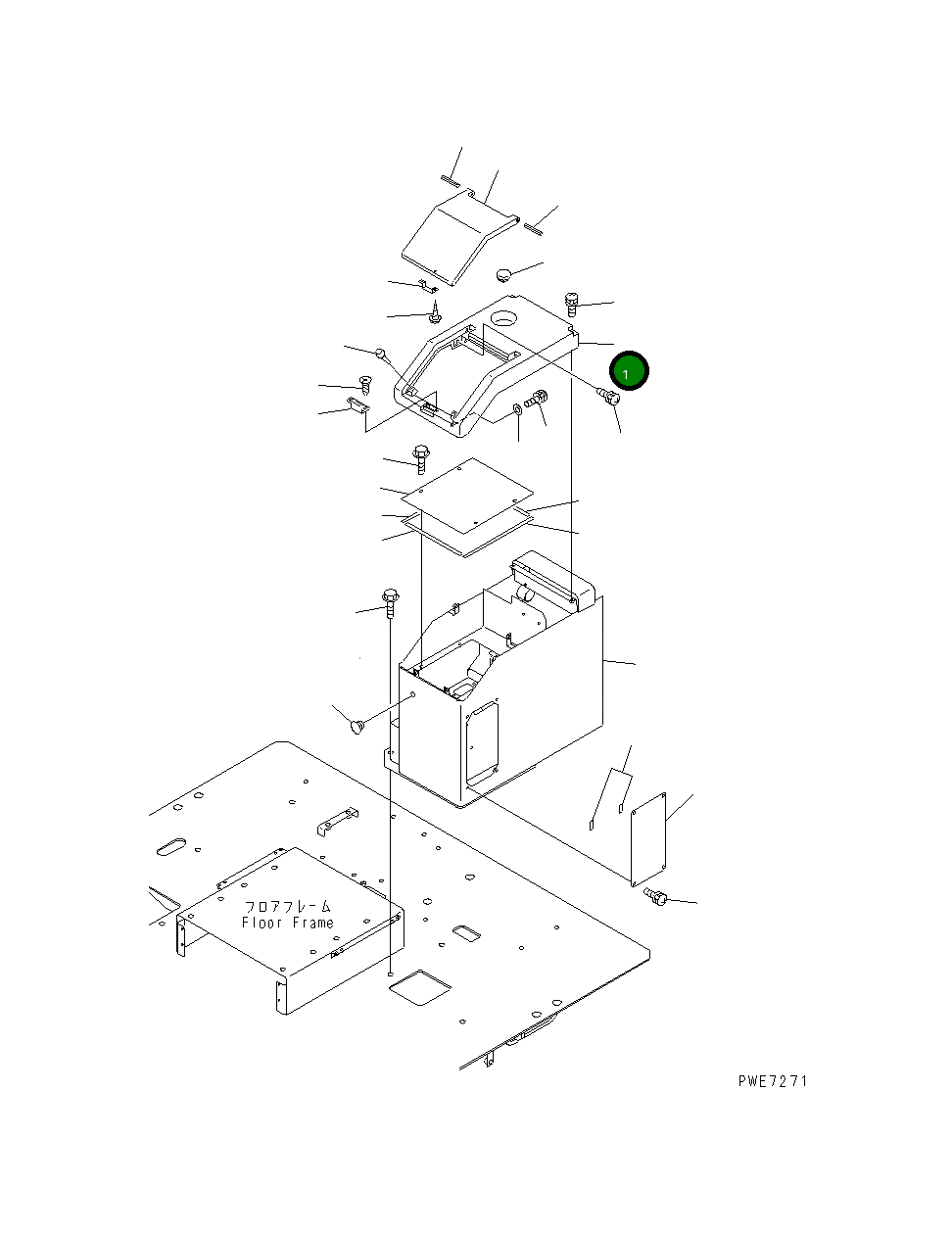 1

フロアフレーム
Floor Frame

PWE7271