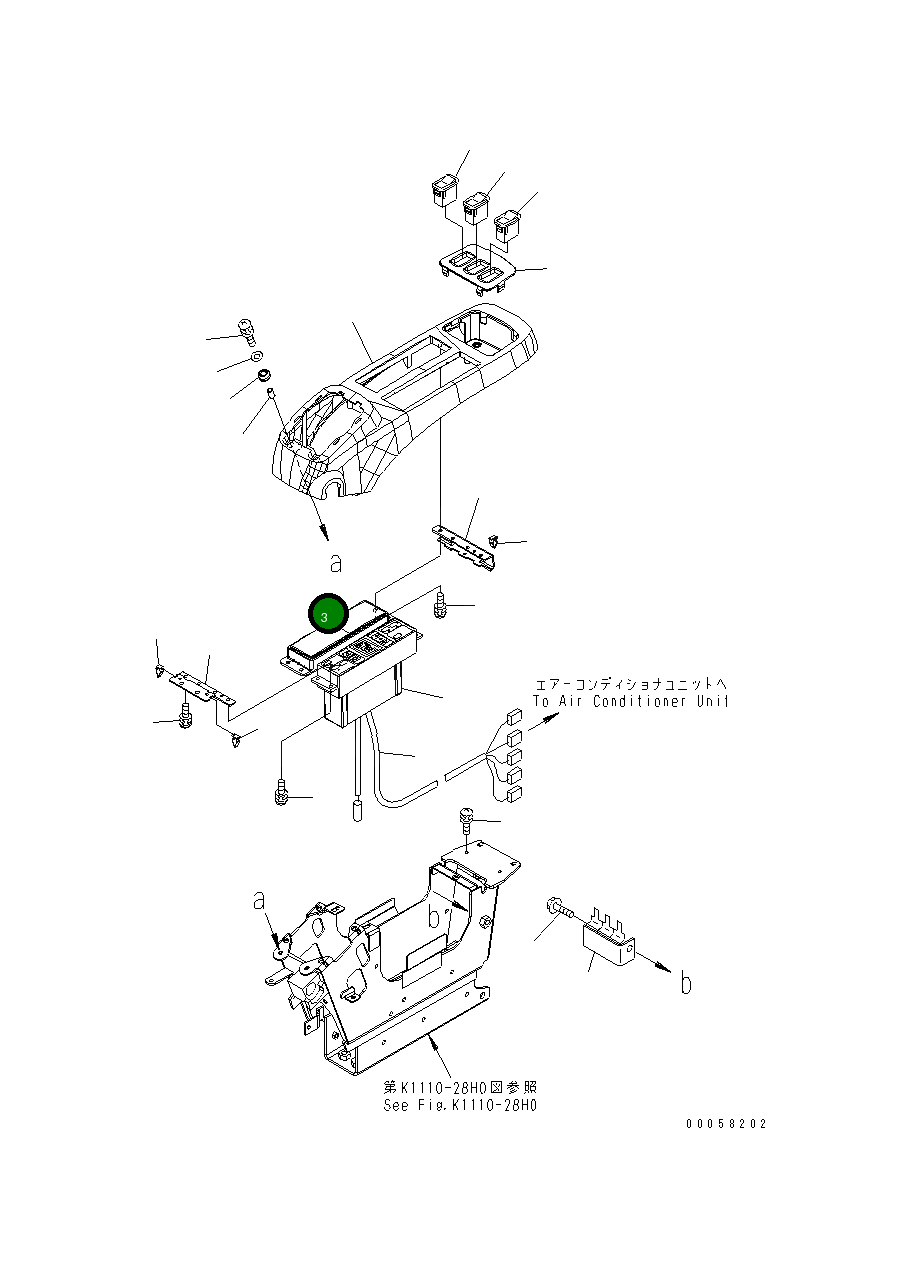 a

3

エアーコンディショナユニットへ
To Air Conditioner Unit

a

b

b

第K1110-28H0図参照
See Fig.K1110-28H0

00058202