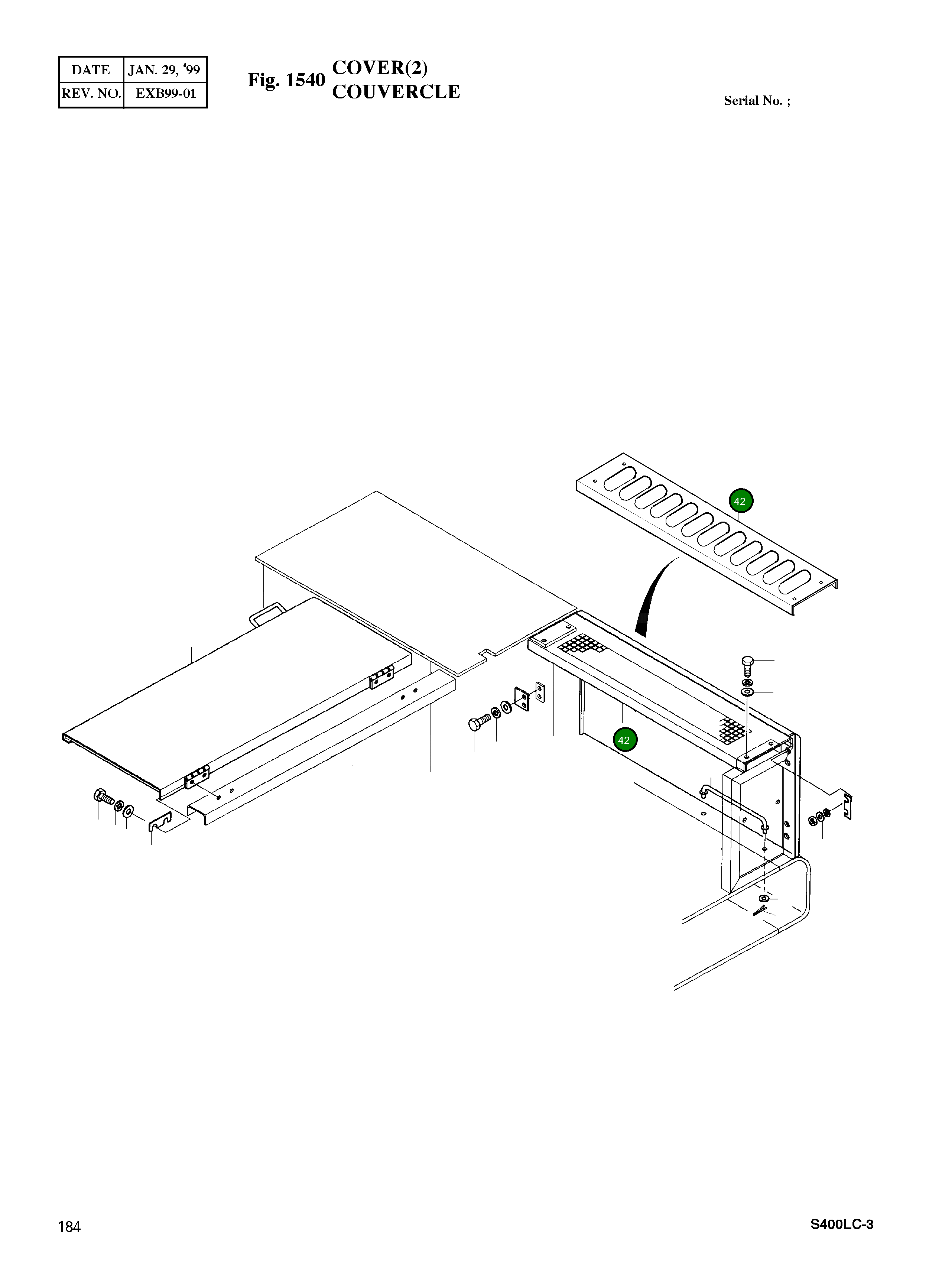 | DATE | JAN. 29, '99 |
|---|---|
| REV. NO. | EXB99-01 |

Fig. 1540 COVER(2)
COUVERCLE

Serial No. ;

42

42

184

S400LC-3