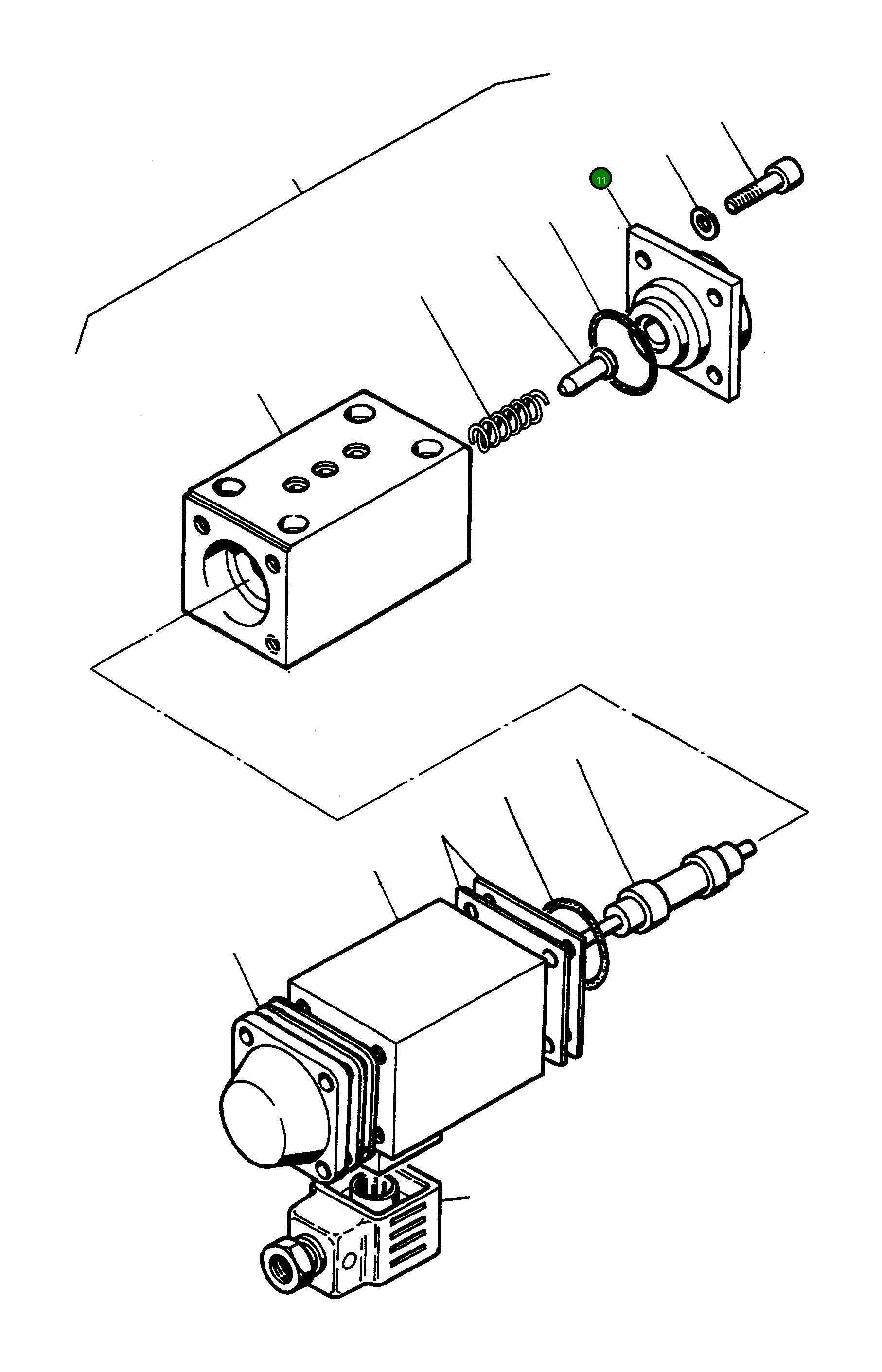 11