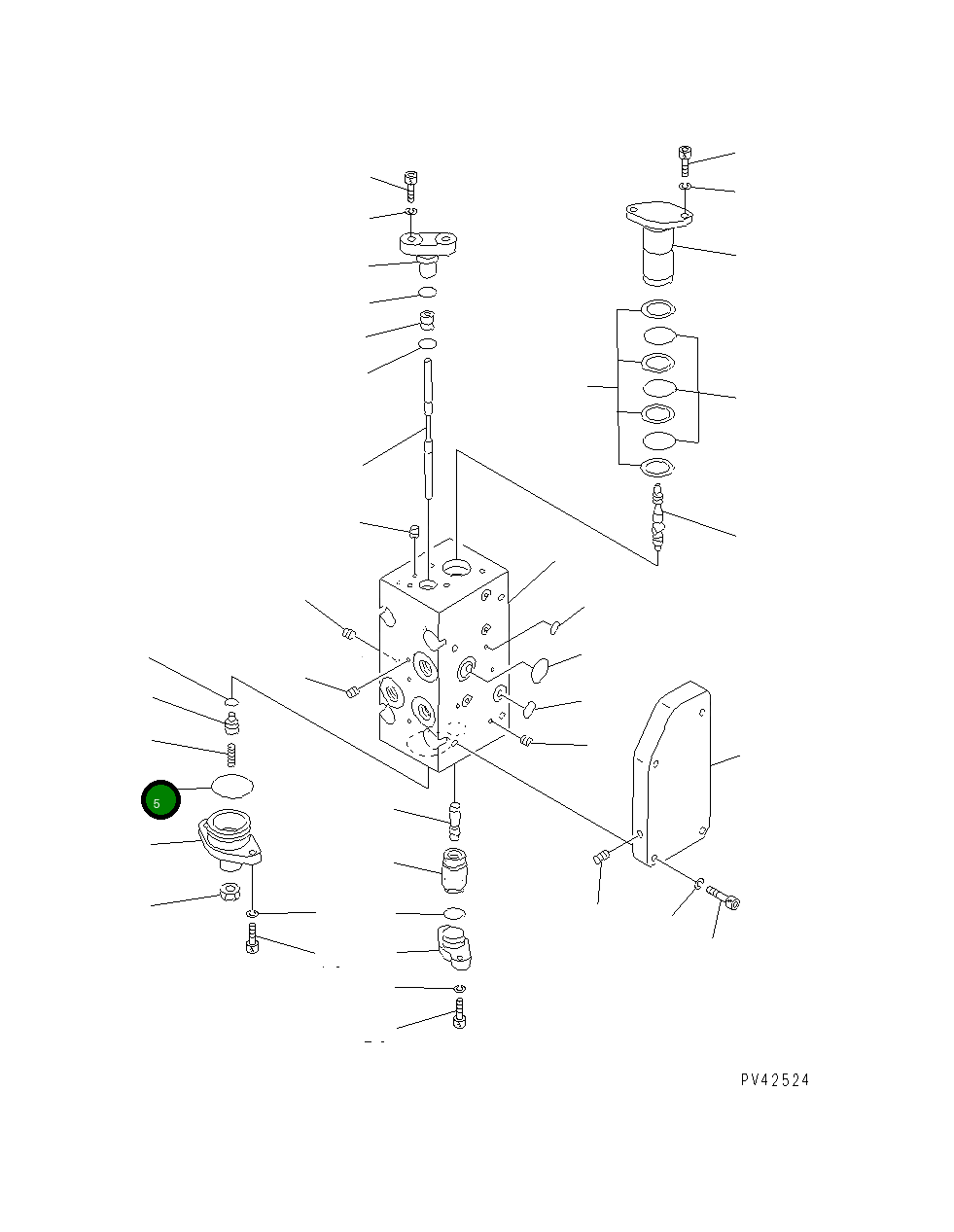 5

PV42524