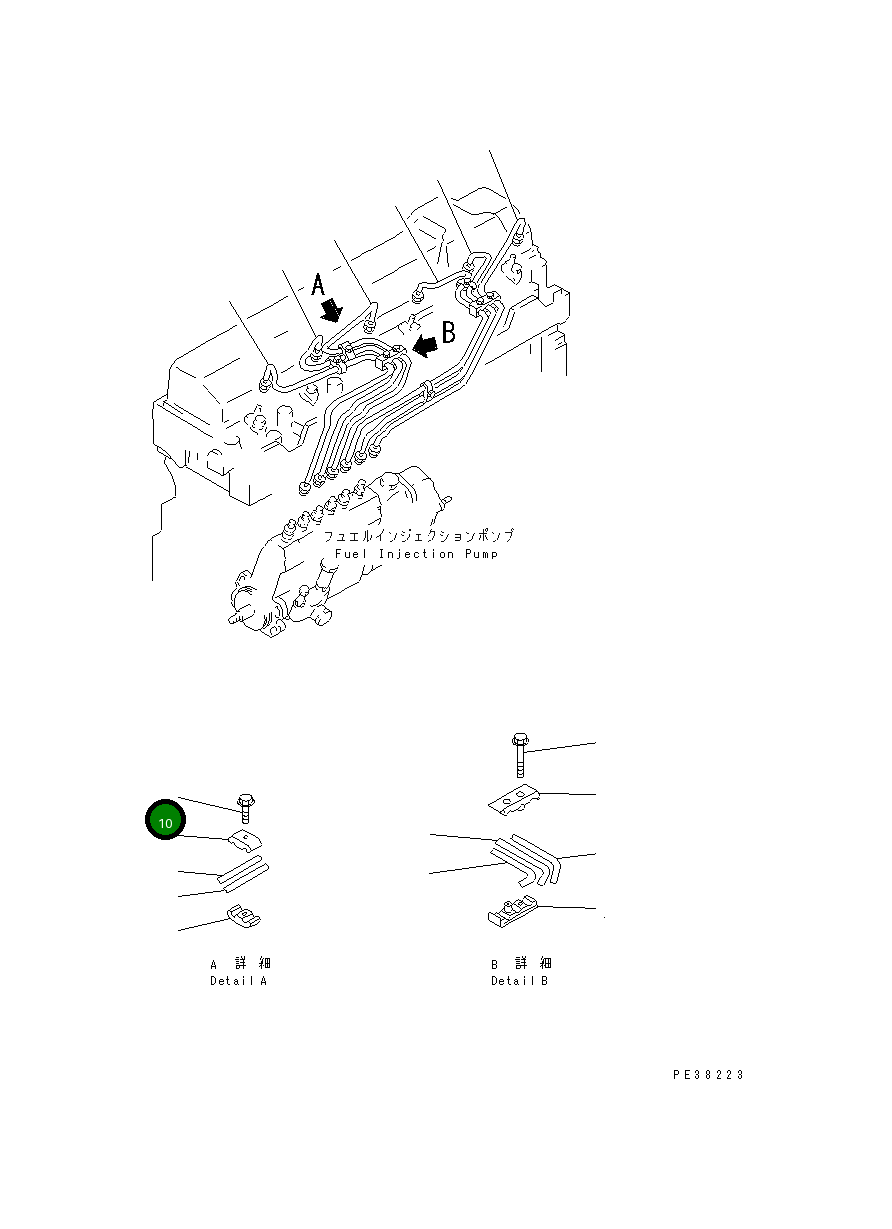 A

B

フュエルインジェクションポンプ
Fuel Injection Pump

10

A 詳 細
Detail A

B 詳 細
Detail B

PE38223