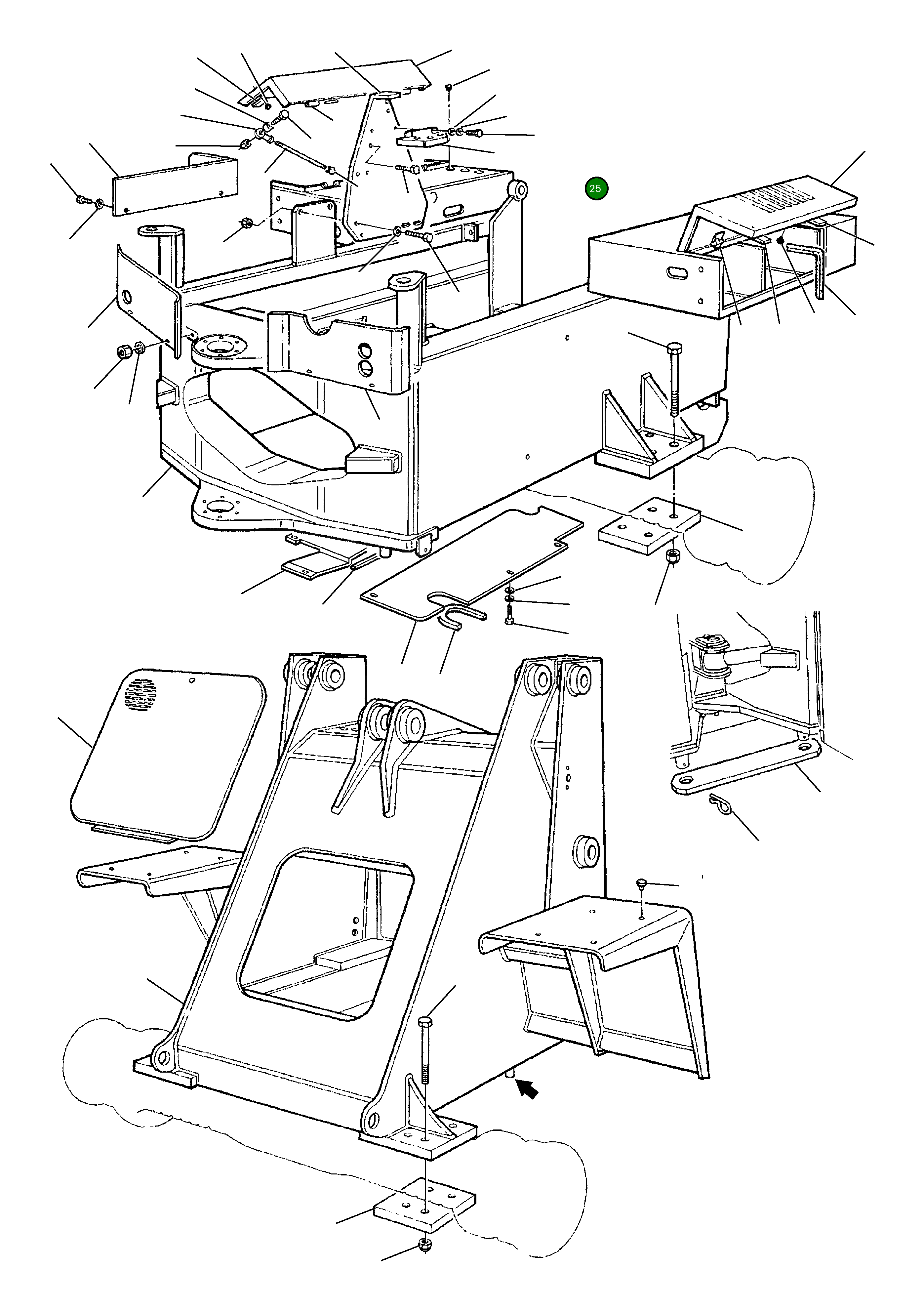 25