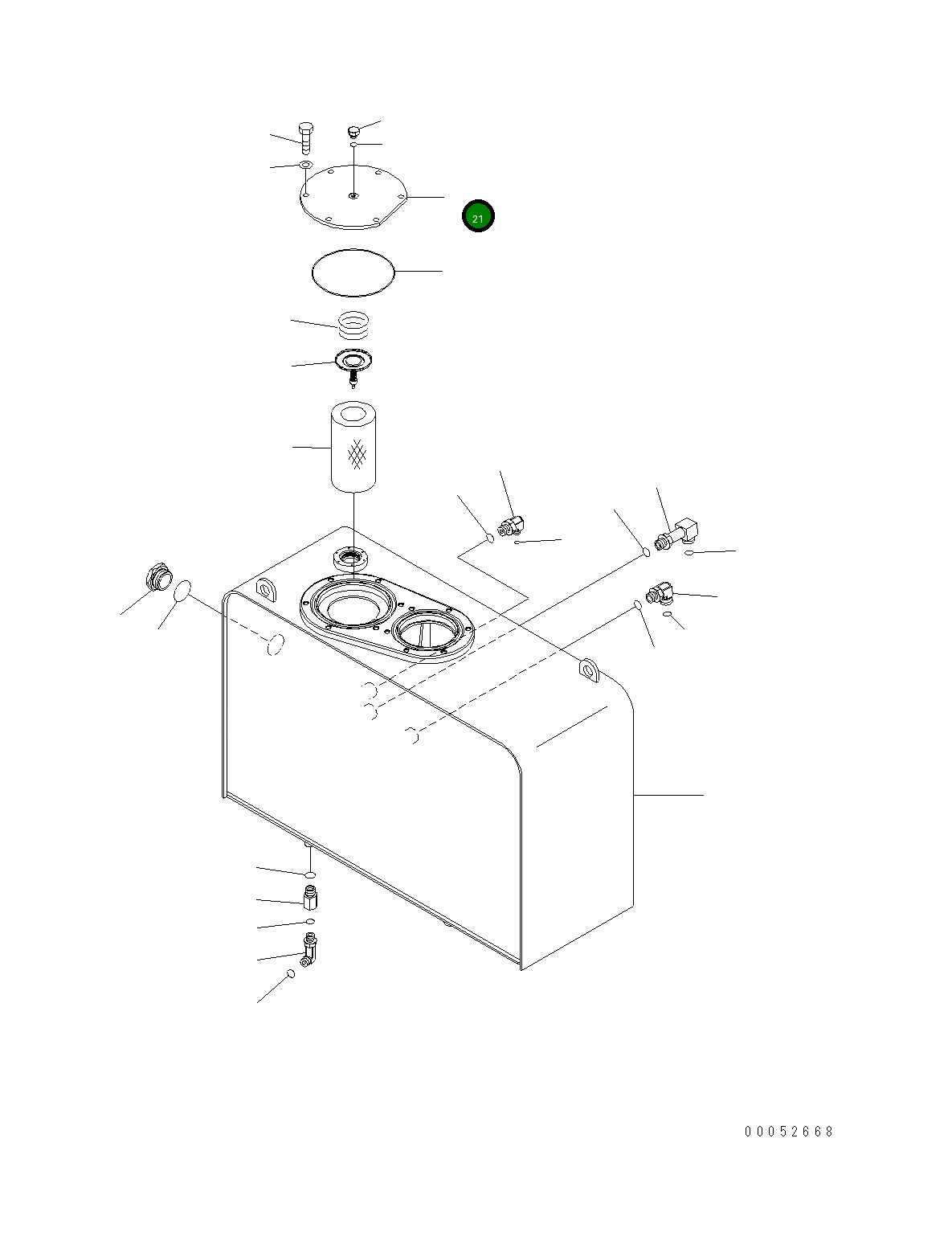 21

00052668