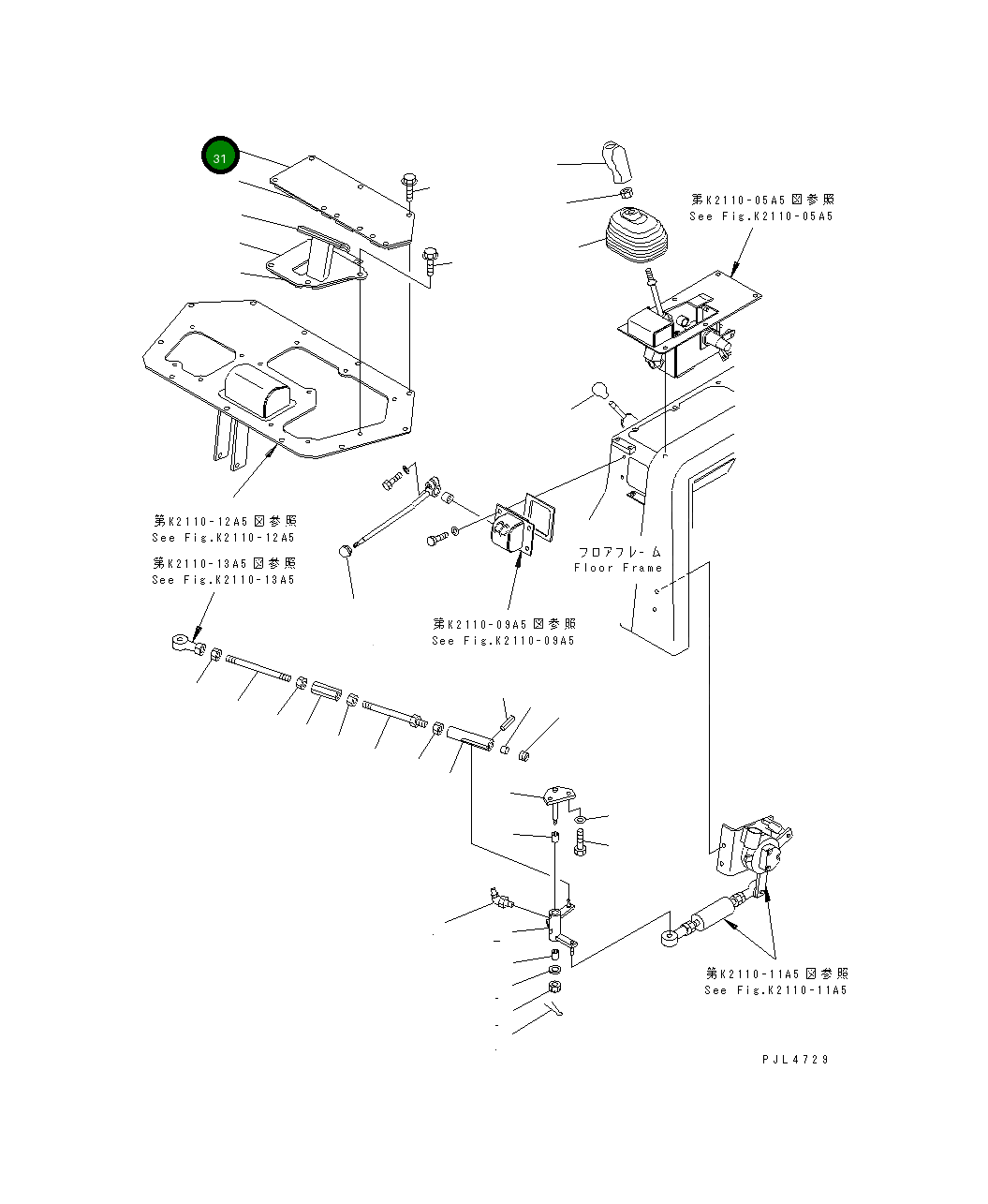 31

第K2110-05A5図参照
See Fig.K2110-05A5

第K2110-12A5図参照
See Fig.K2110-12A5

第K2110-13A5図参照
See Fig.K2110-13A5

フロアフレーム
Floor Frame

第K2110-09A5図参照
See Fig.K2110-09A5

第K2110-11A5図参照
See Fig.K2110-11A5

PJL4729