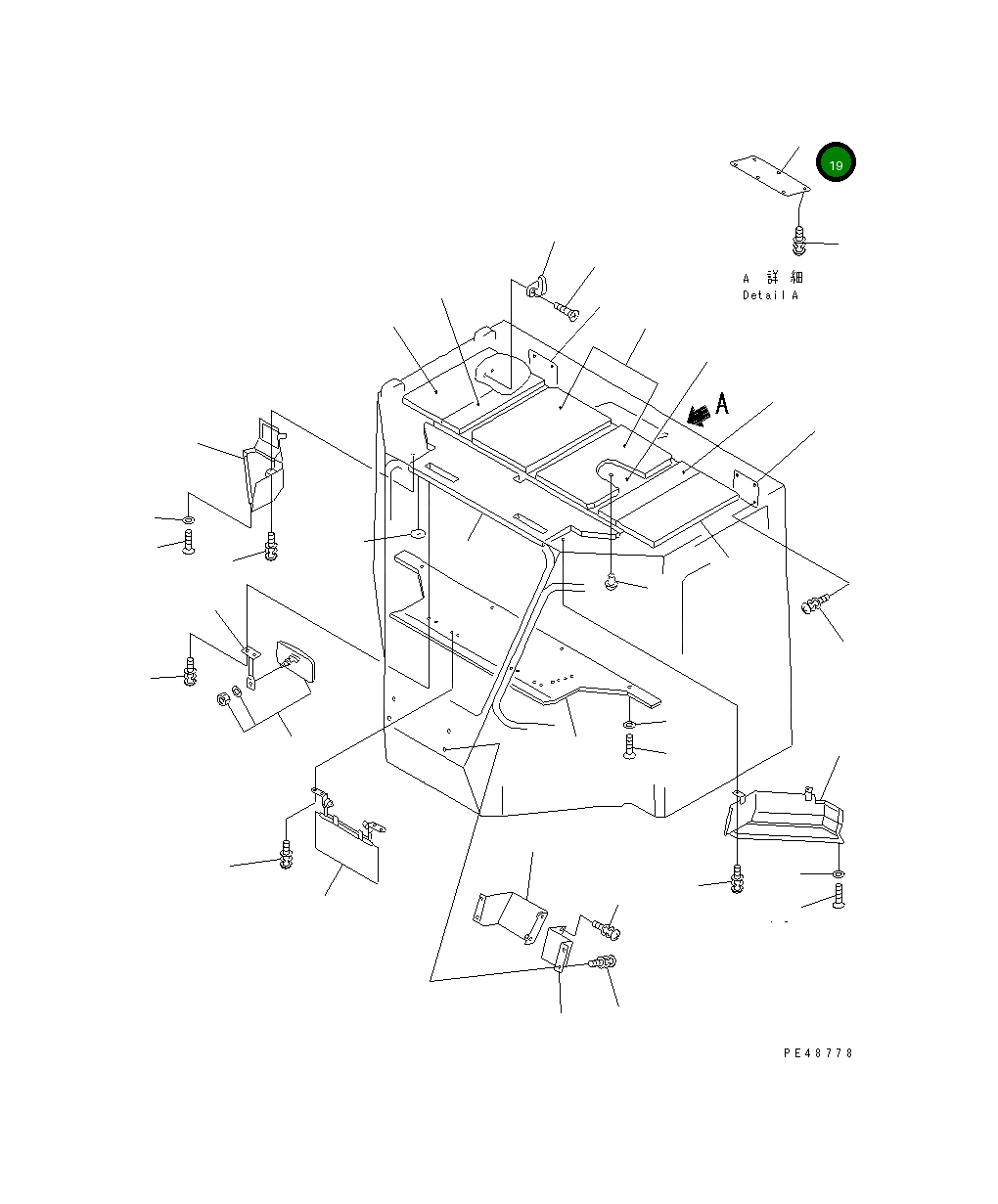 19

A 詳細
Detail A

A

PE48778