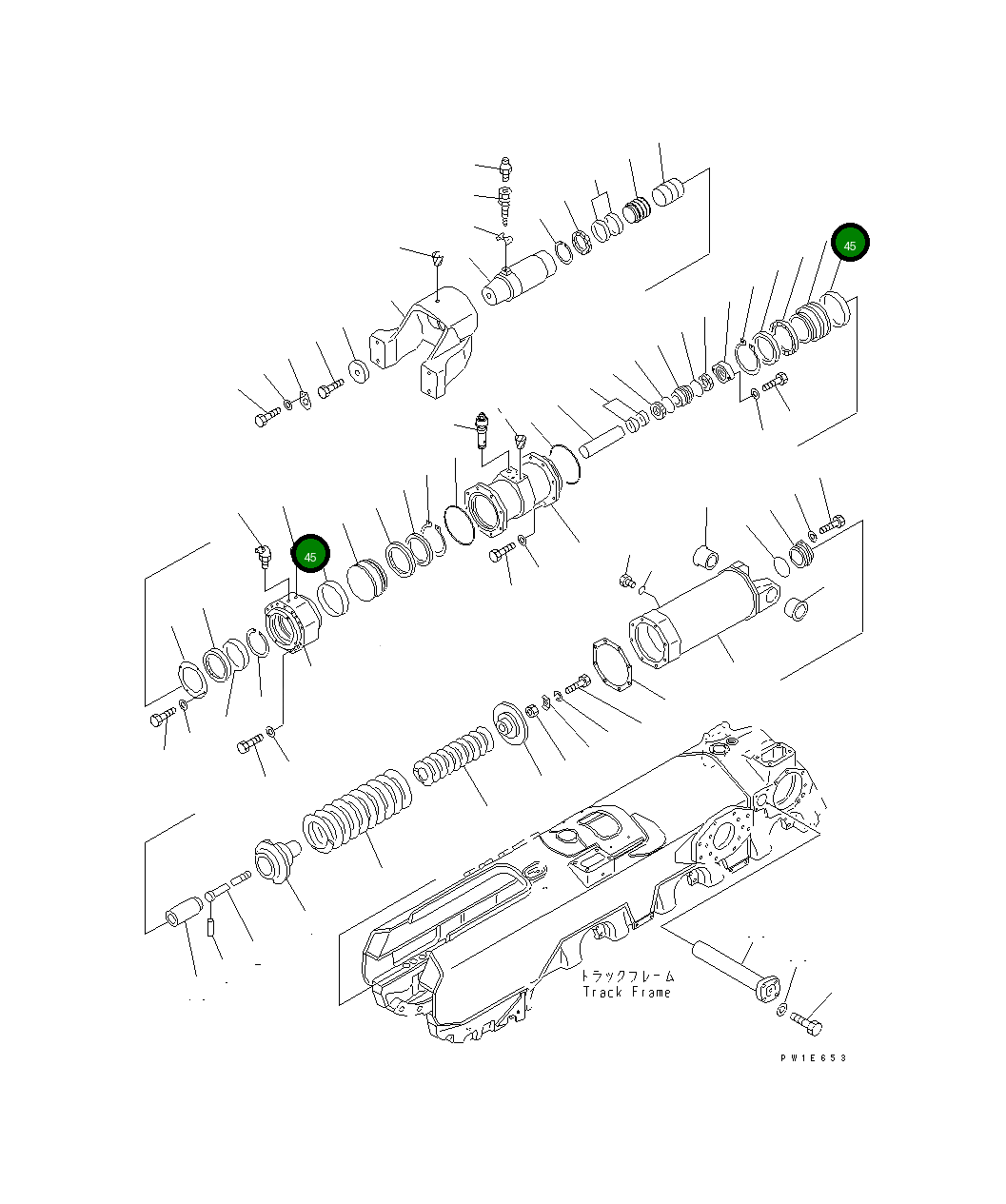 45

45

トラックフレーム
Track Frame

PW1E653