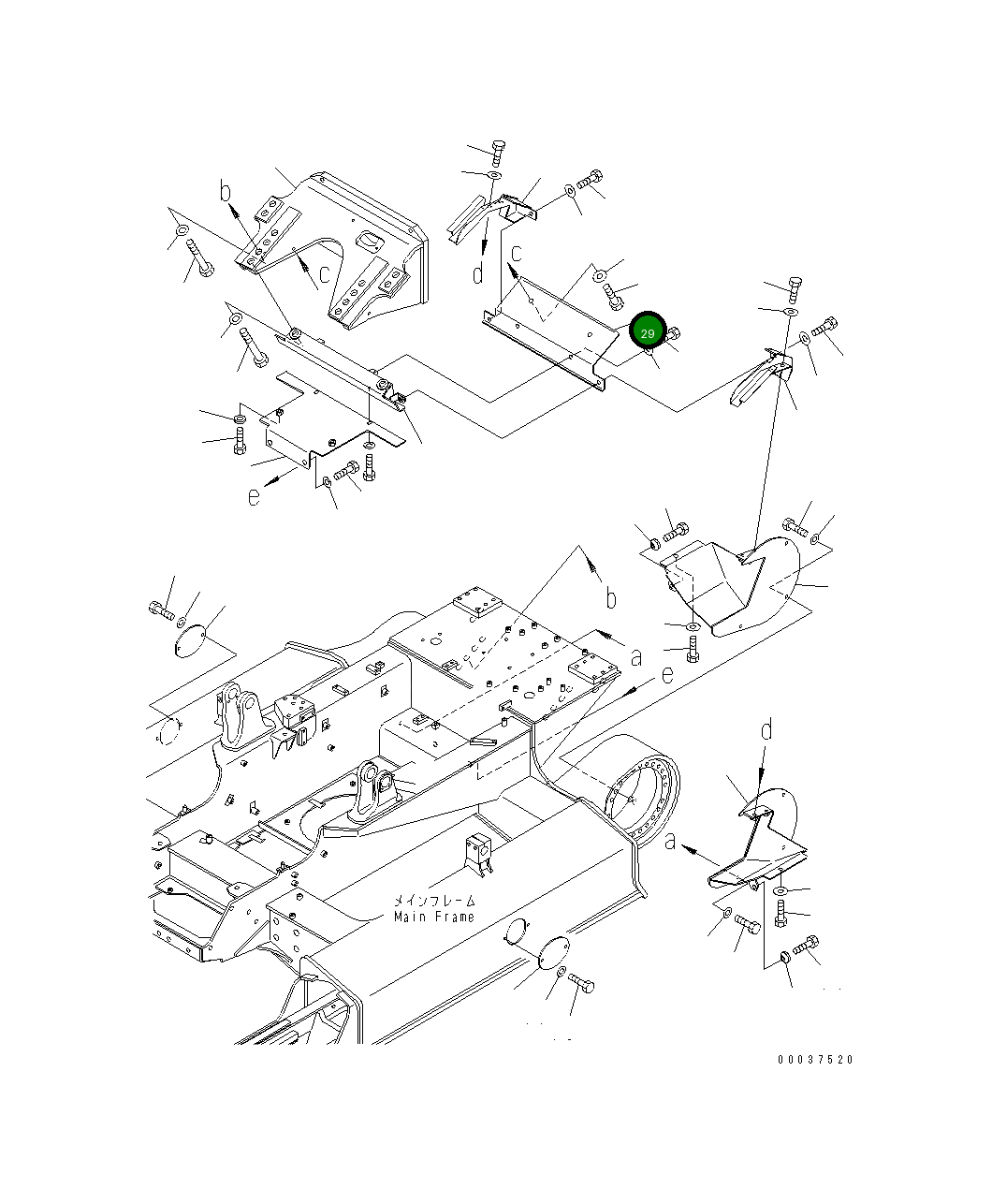 b
c
d
c
29
e
b
a
e
d
a
メインフレーム
Main Frame
00037520