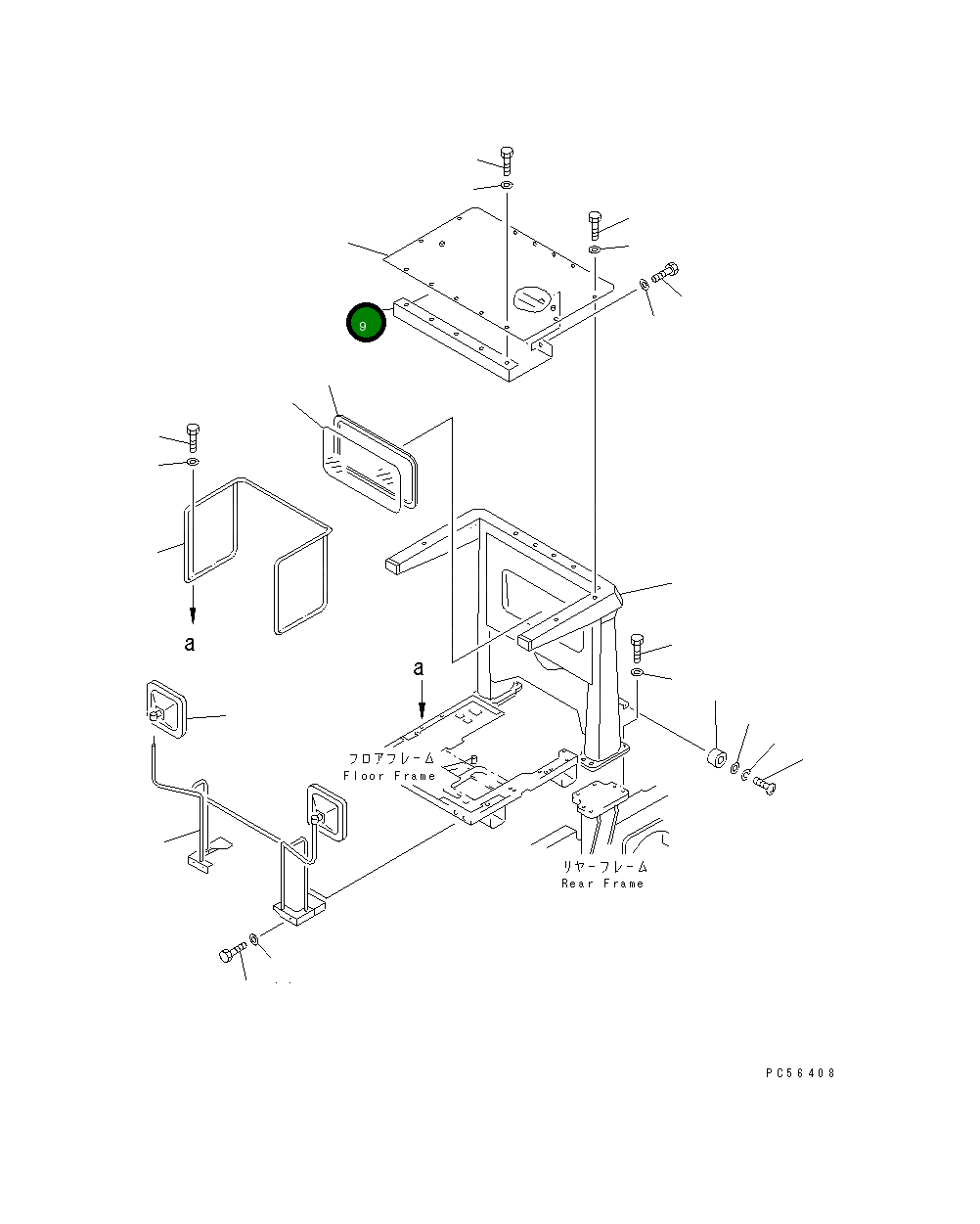 9

a

a

フロアフレーム
Floor Frame

リヤーフレーム
Rear Frame

PC56408