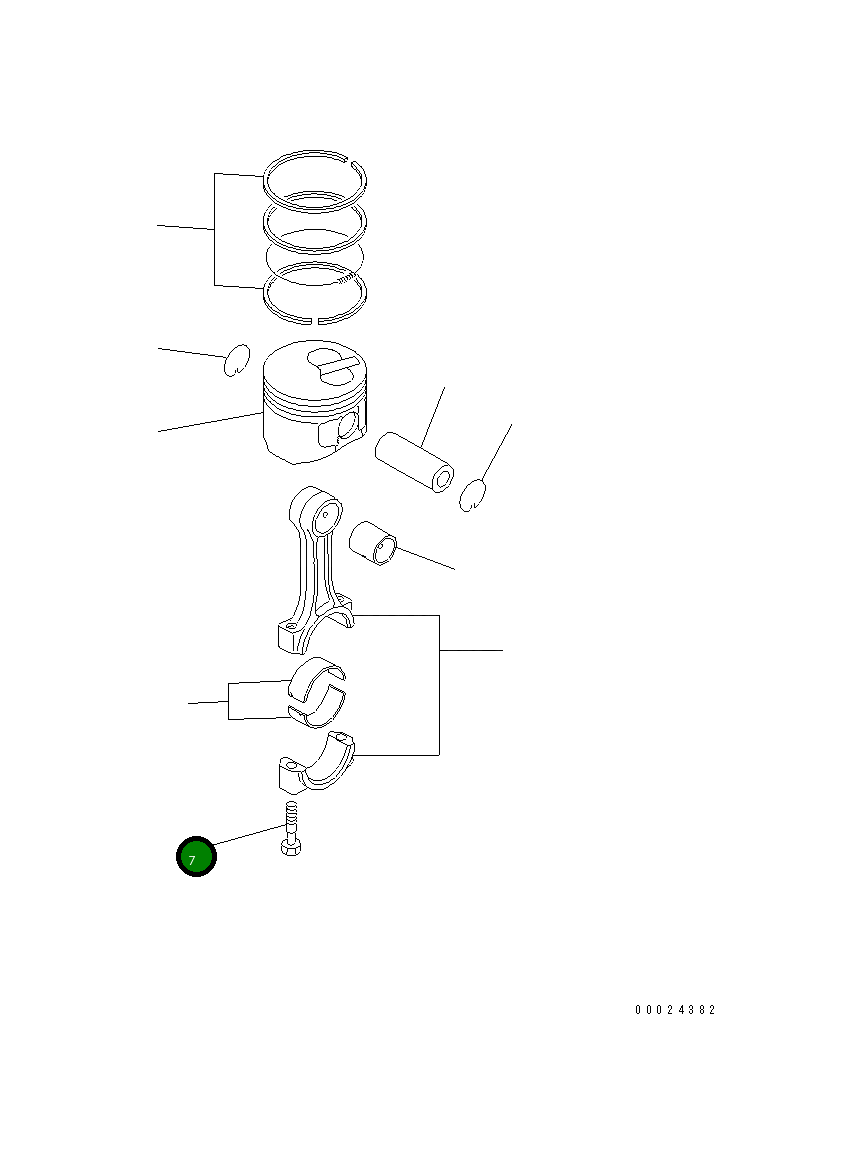 7

00024382