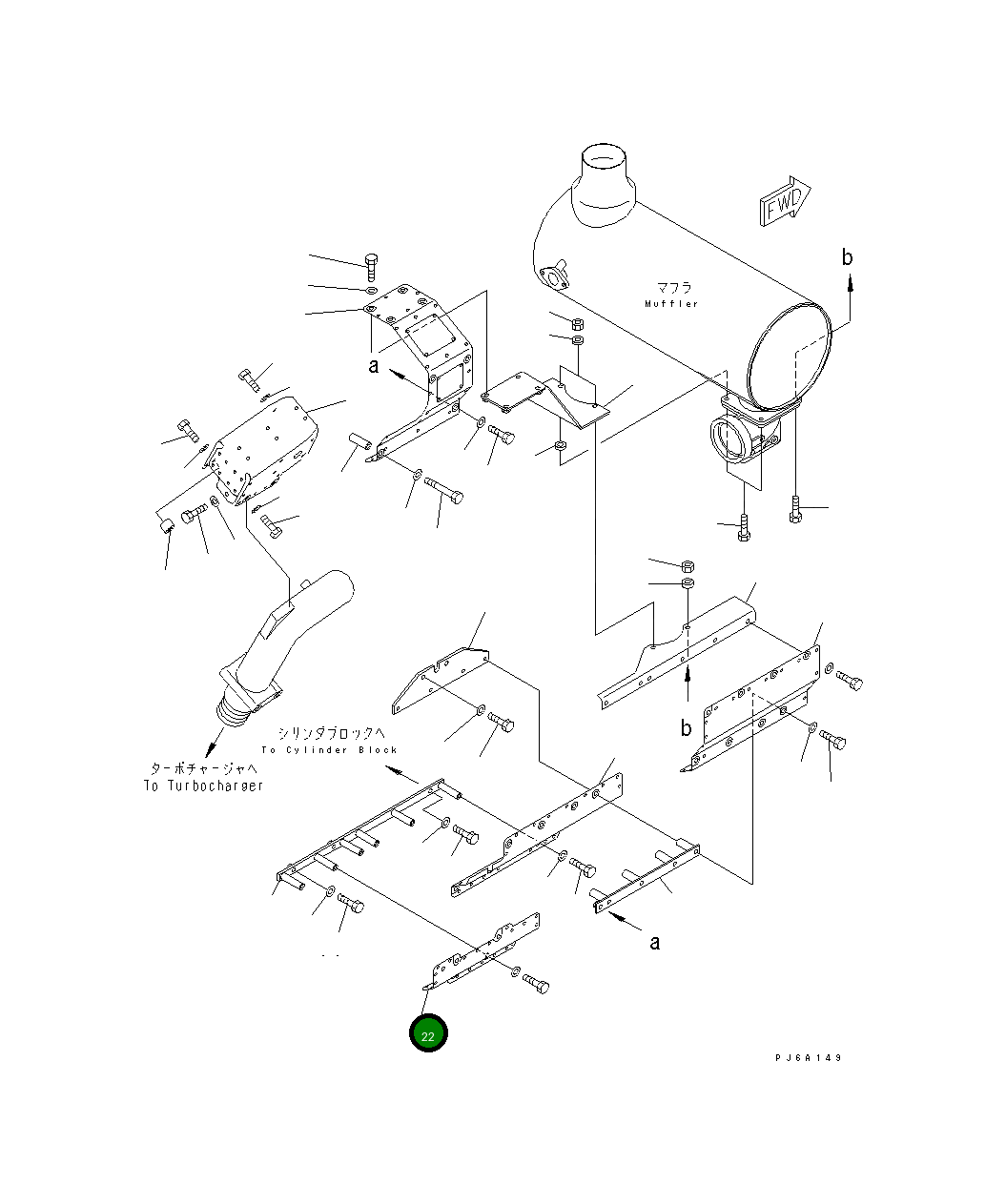 FWD

b

マフラ
Muffler

a

b

シリンダブロックへ
To Cylinder Block

ターボチャージャへ
To Turbocharger

a

22

PJ6A149