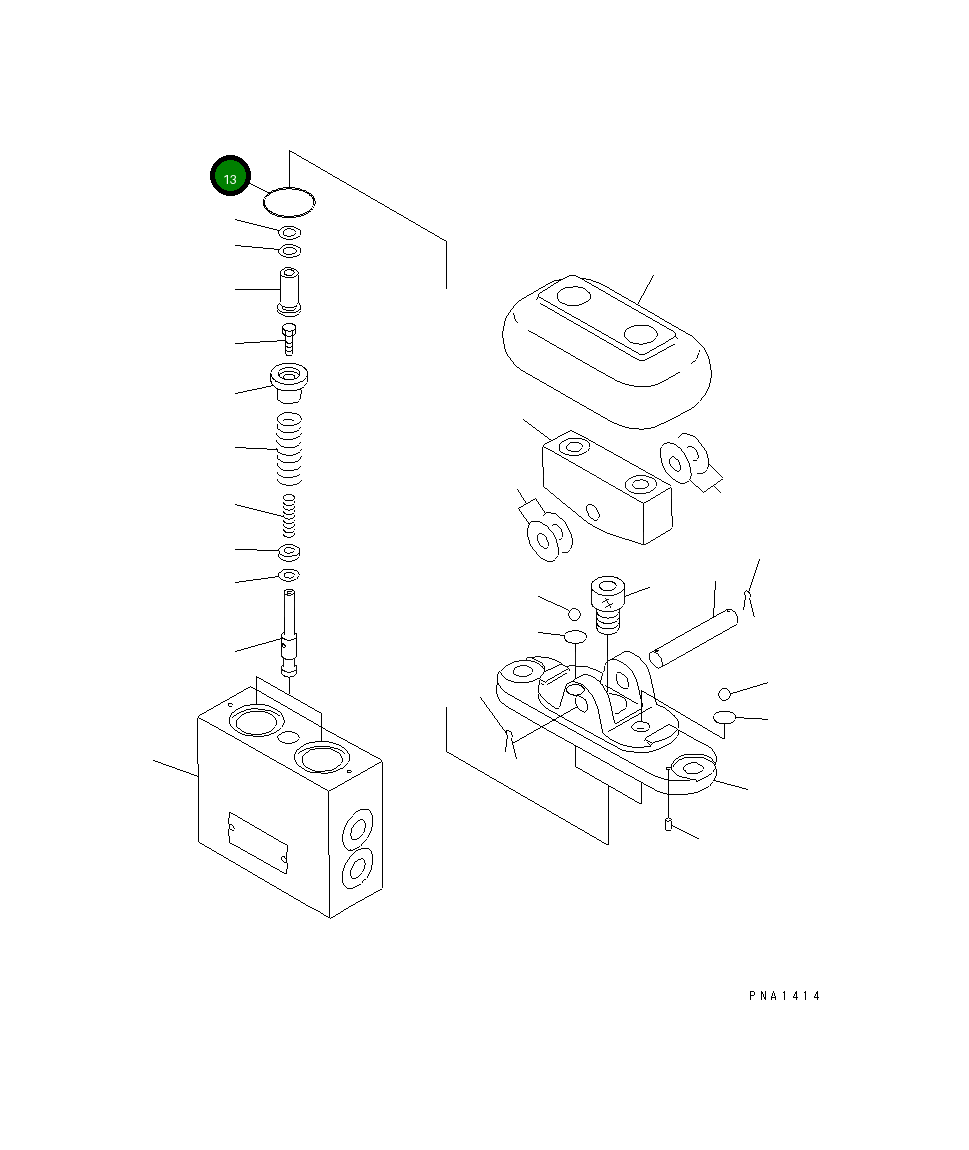 13

PNA1414