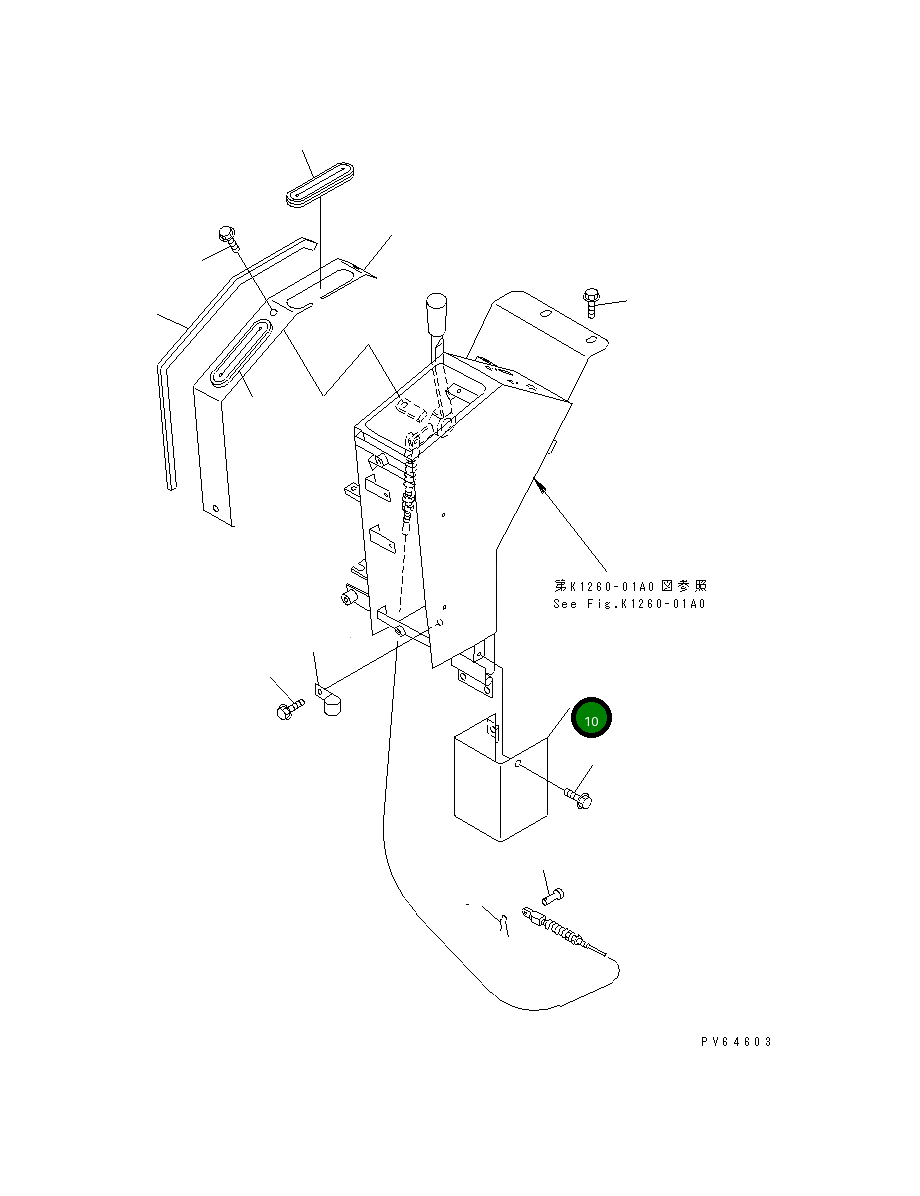 第K1260-01A0図参照
See Fig.K1260-01A0

10

PV64603