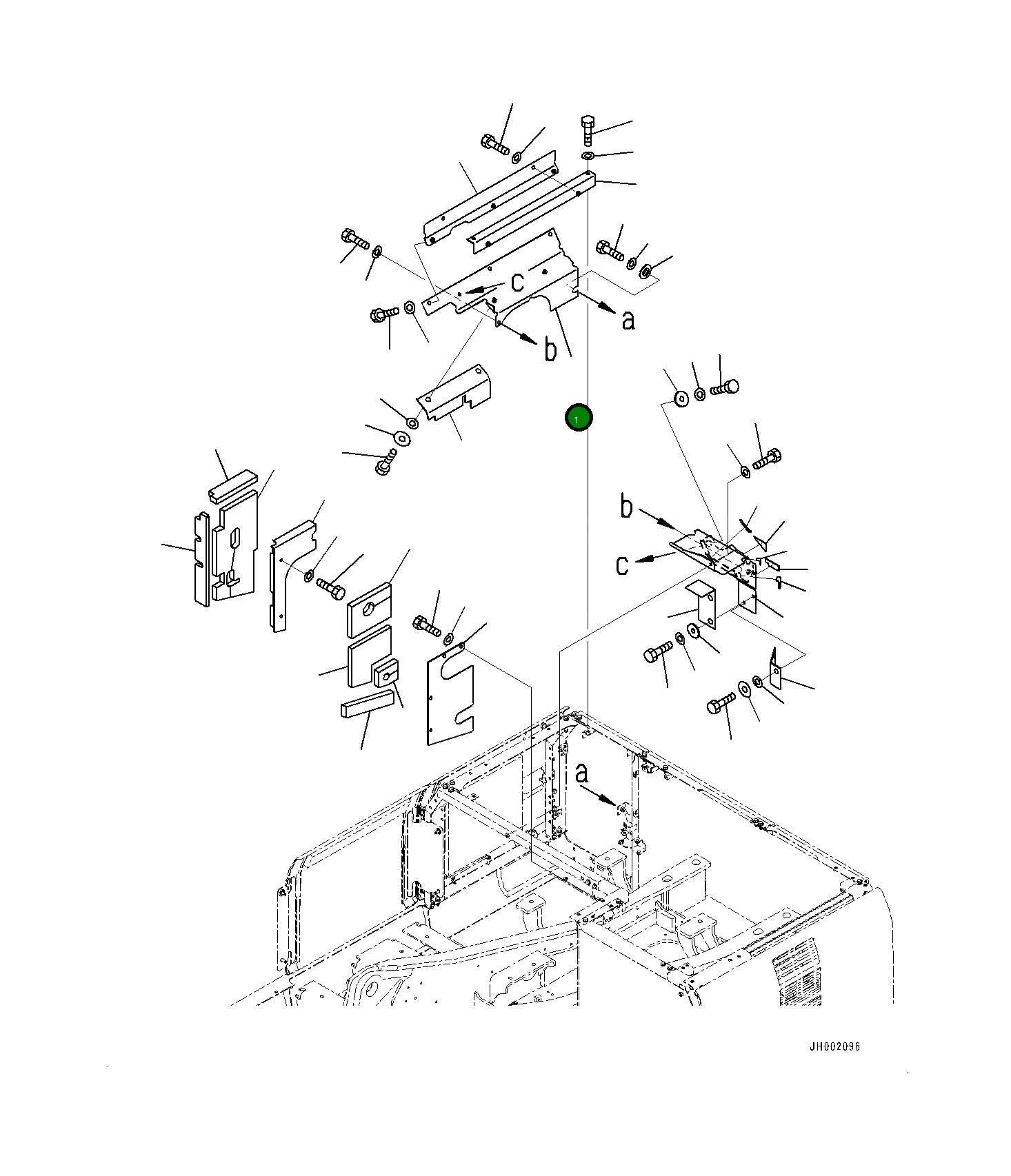 c
a
b
1
b
c
a
JH002096