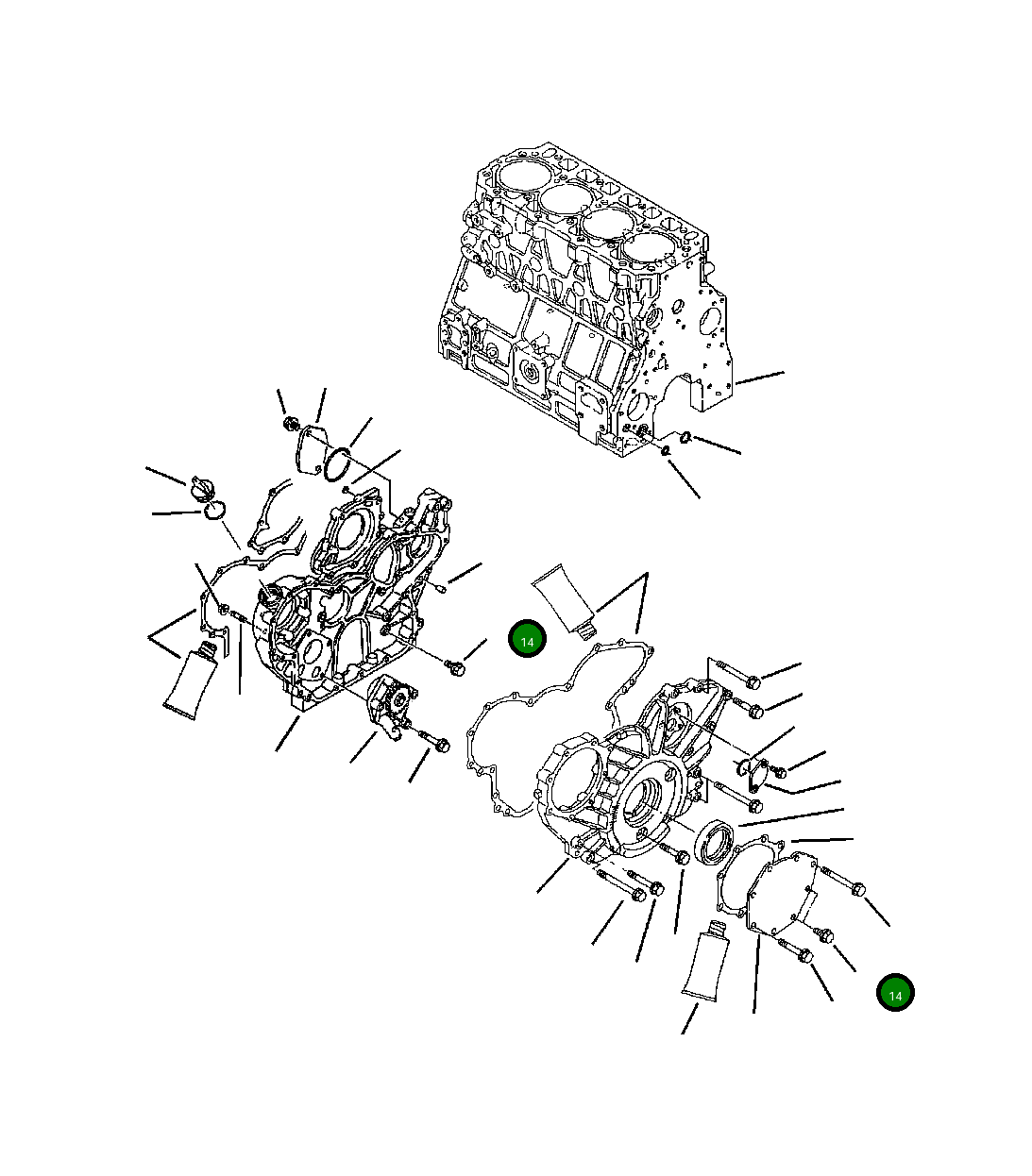 14

14