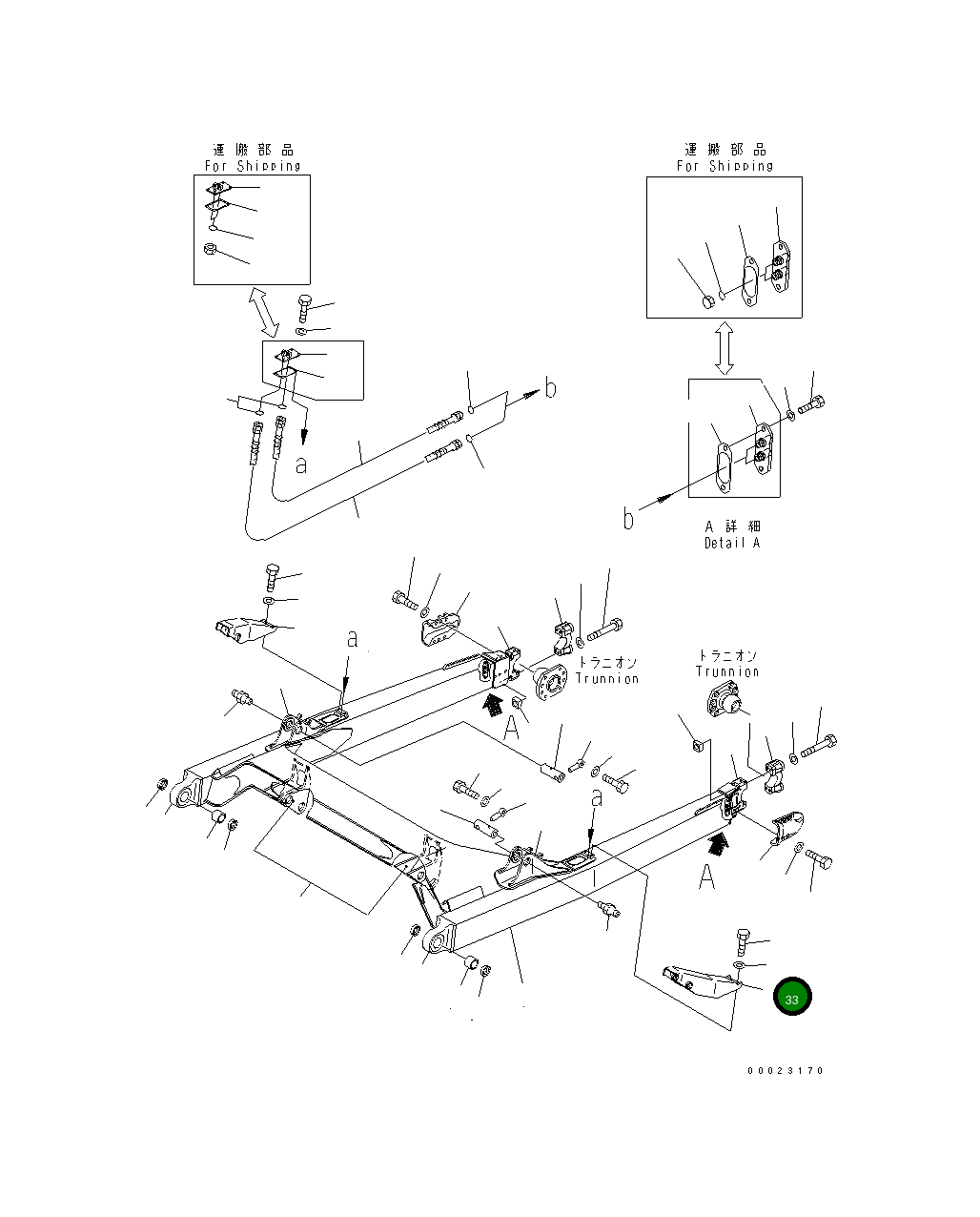 運搬部品
For Shipping

運搬部品
For Shipping

b

a

b

A 詳細
Detail A

a

トラニオン
Trunnion

トラニオン
Trunnion

A

a

A

33

00023170