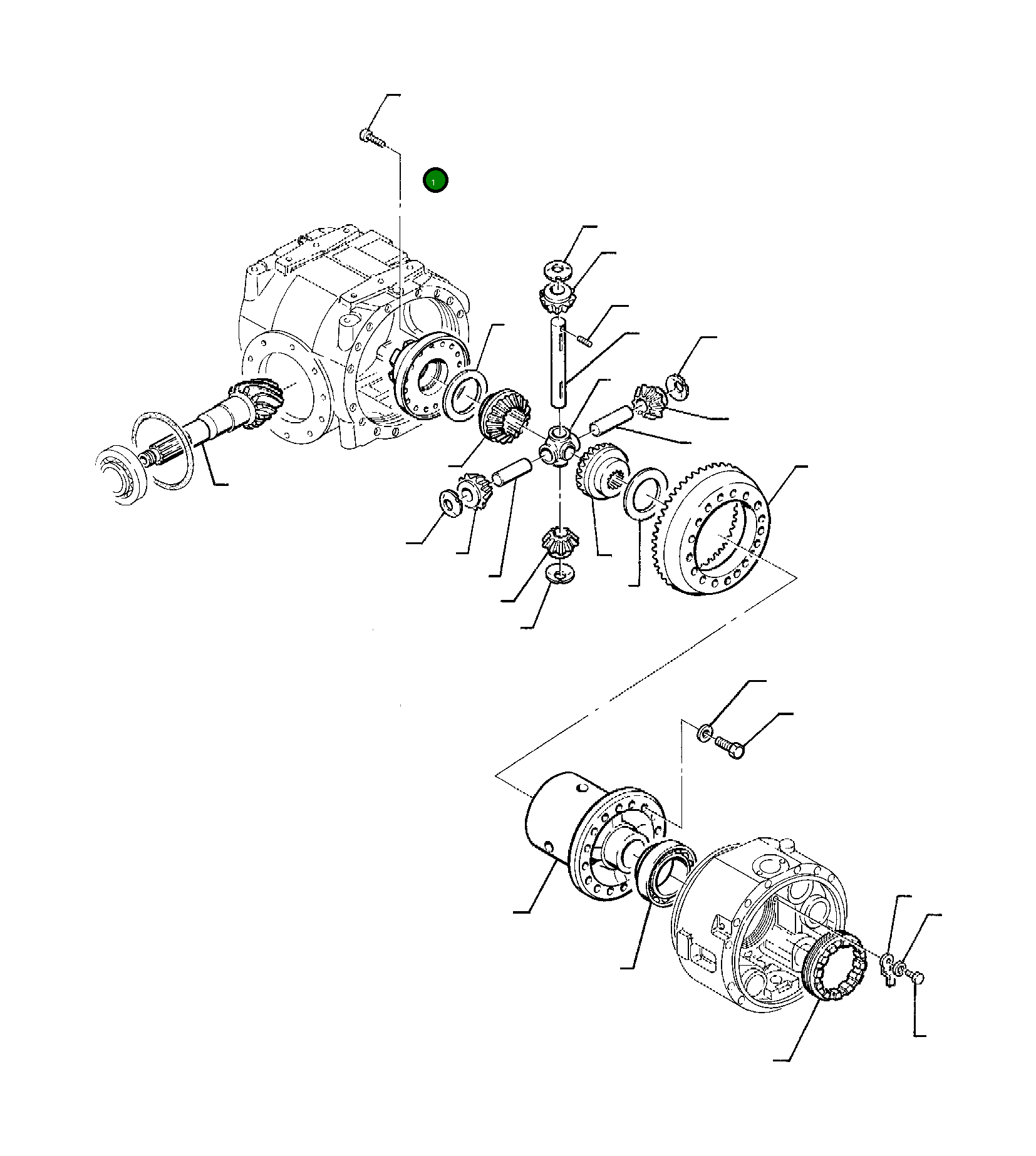 1