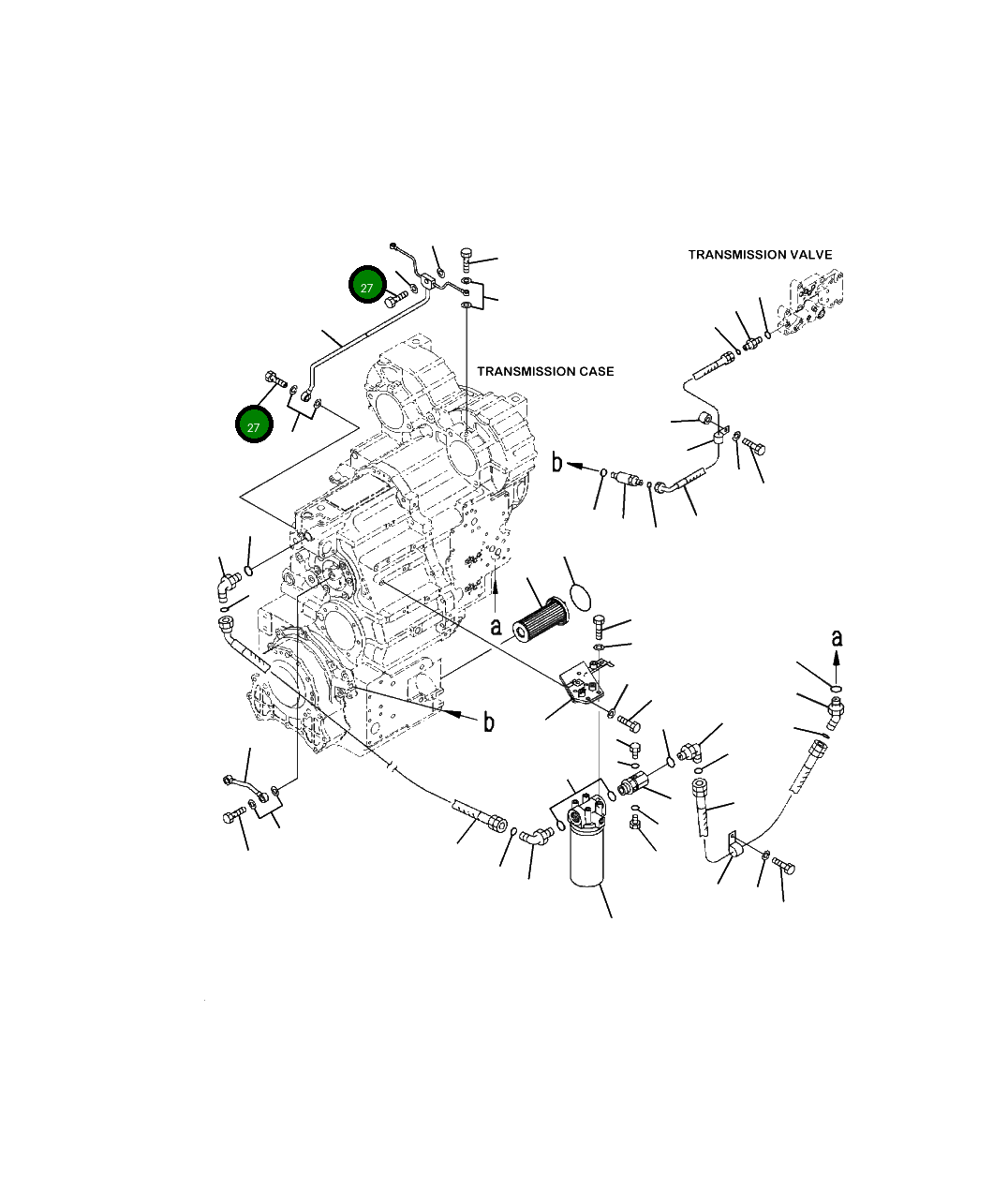 TRANSMISSION VALVE

27

TRANSMISSION CASE

27

b

a

a

b