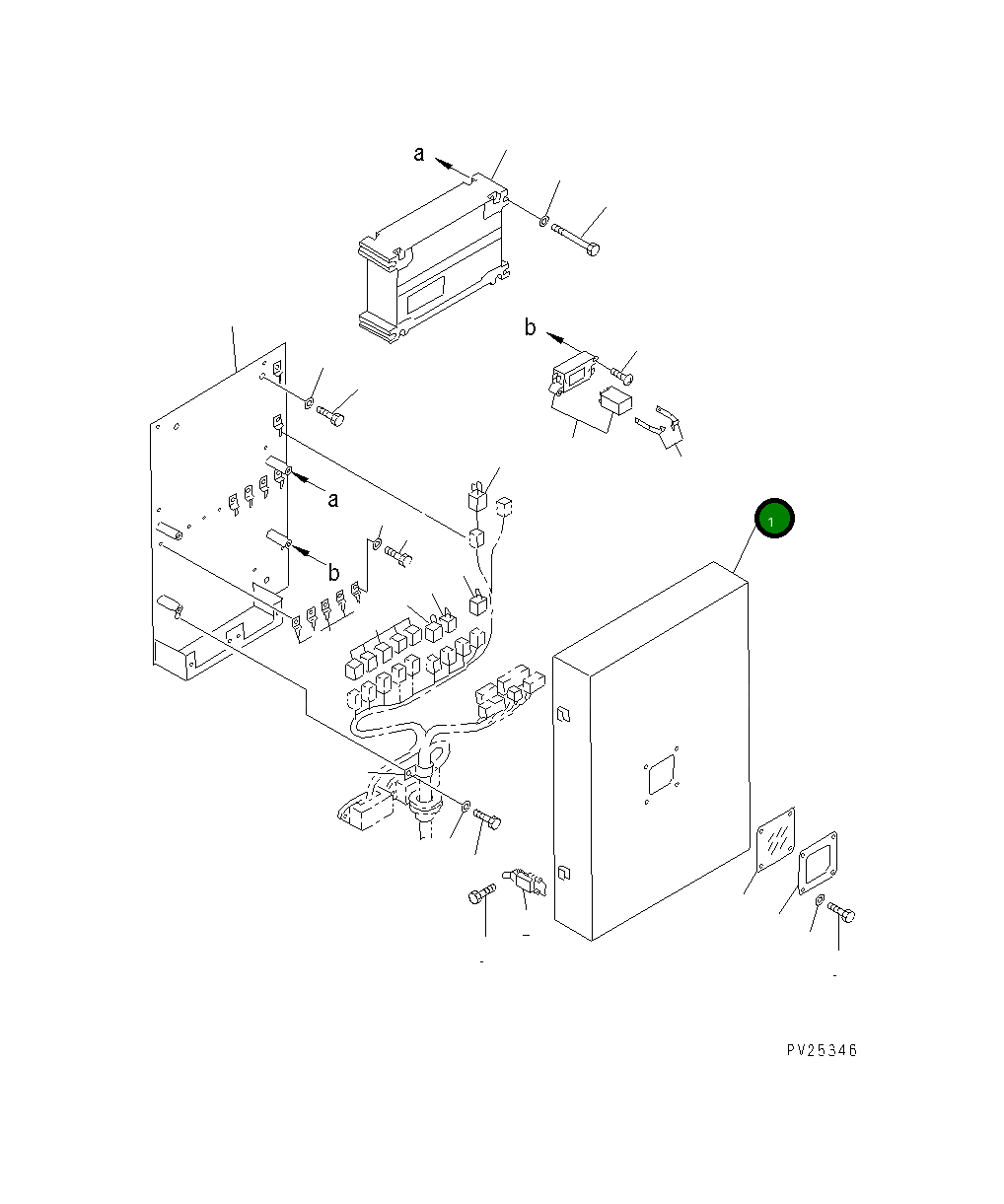 a

b

a

b

1

PV25346