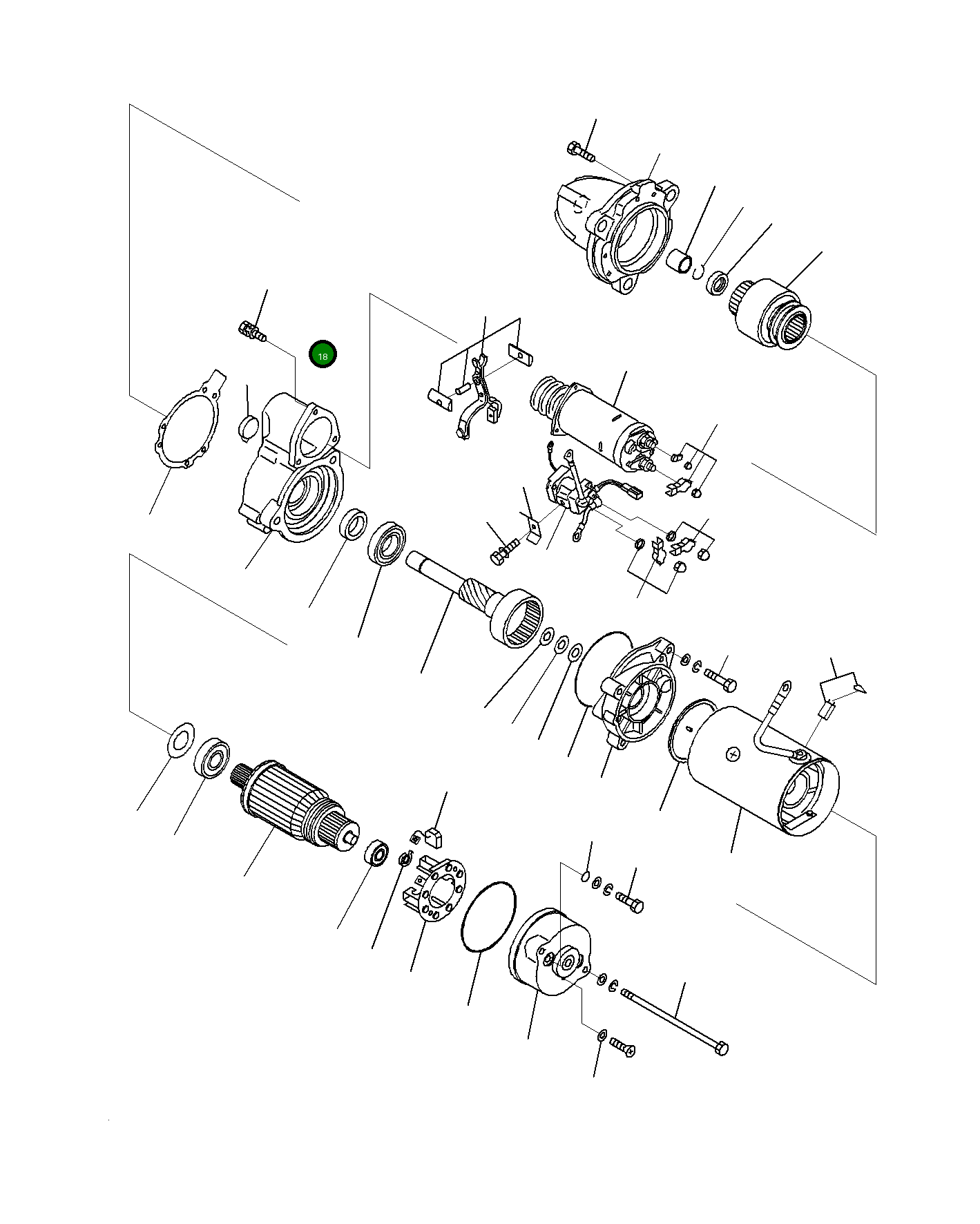 18