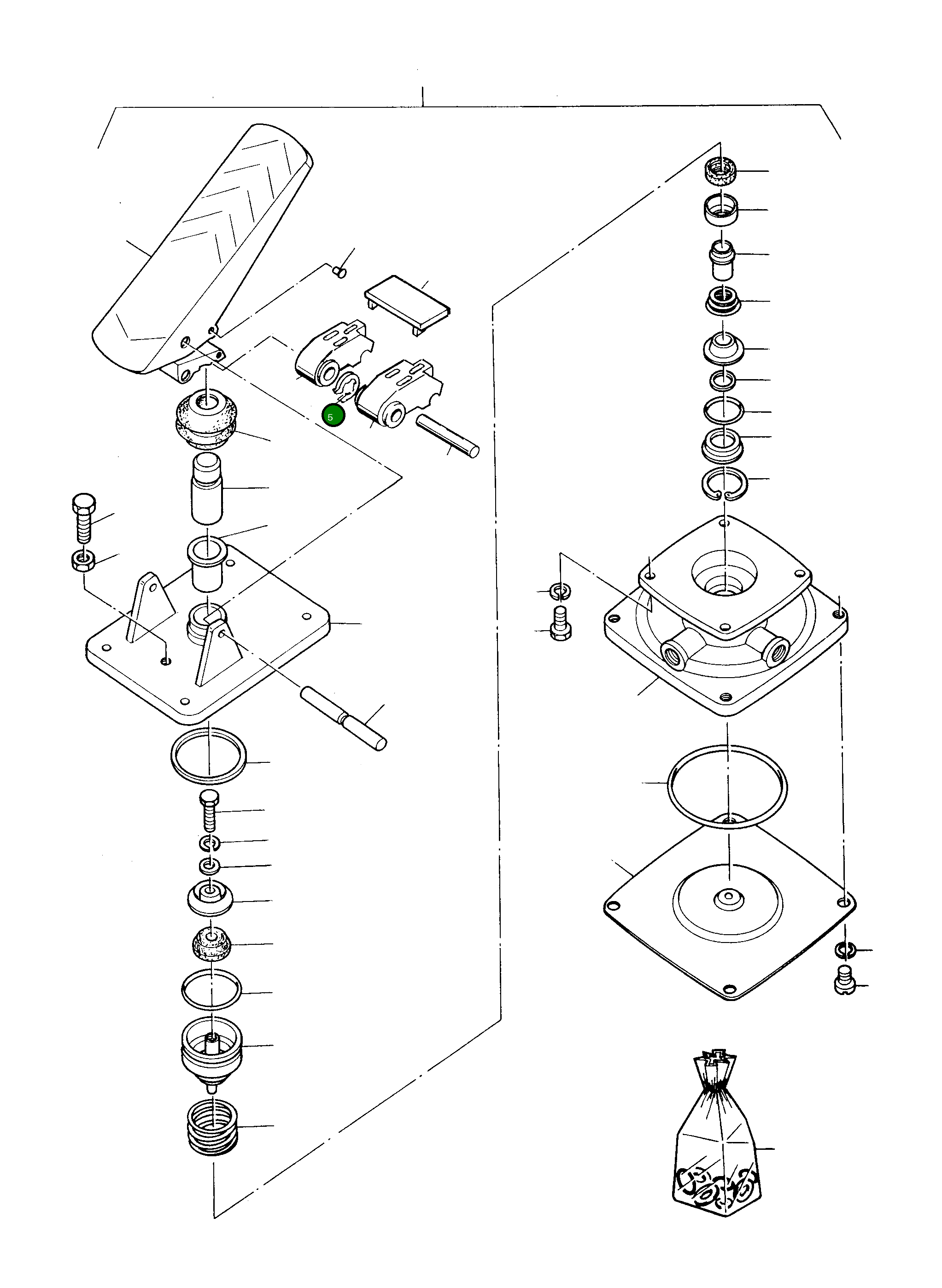 5