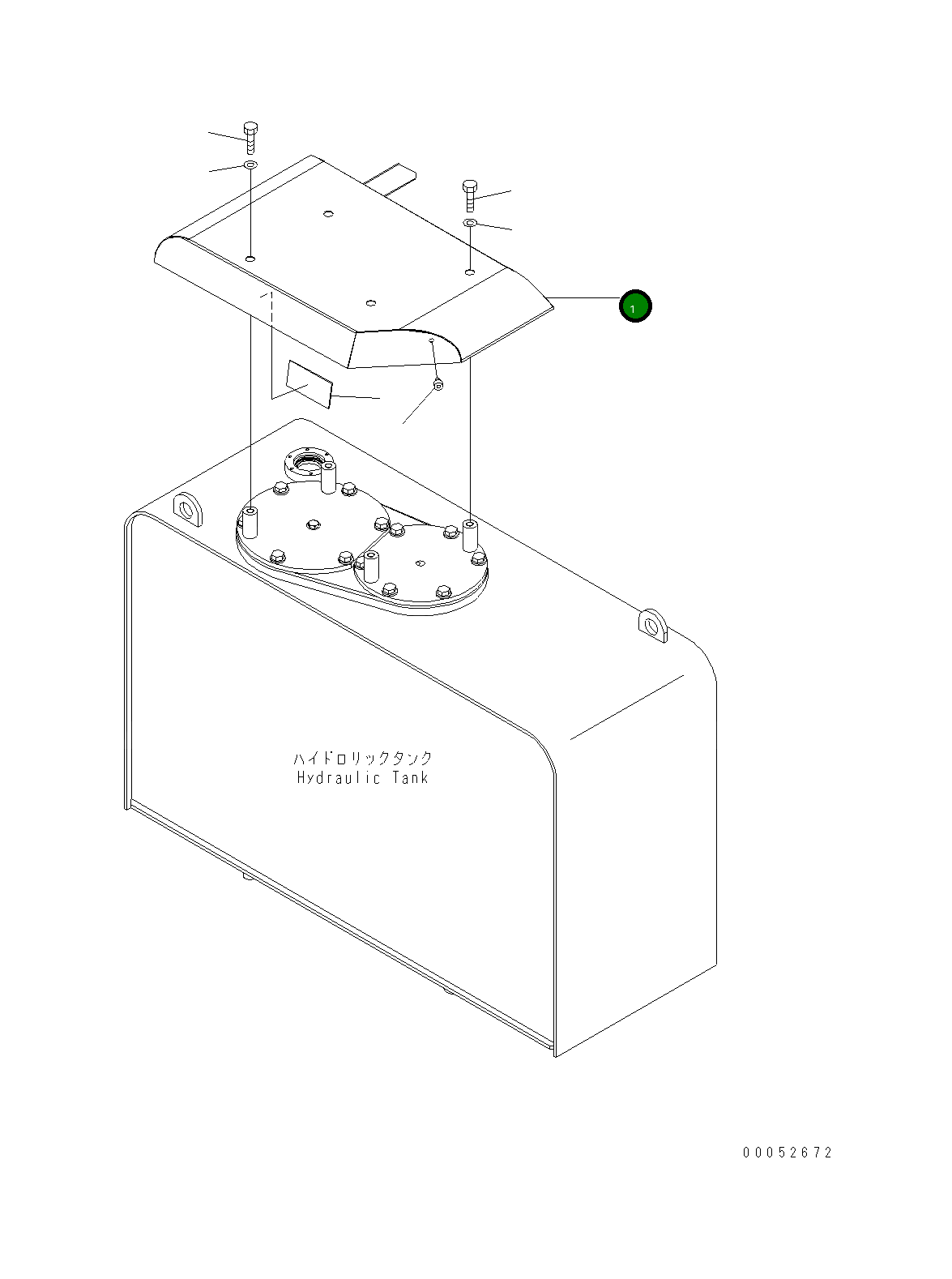 1

ハイドロリックタンク
Hydraulic Tank

00052672