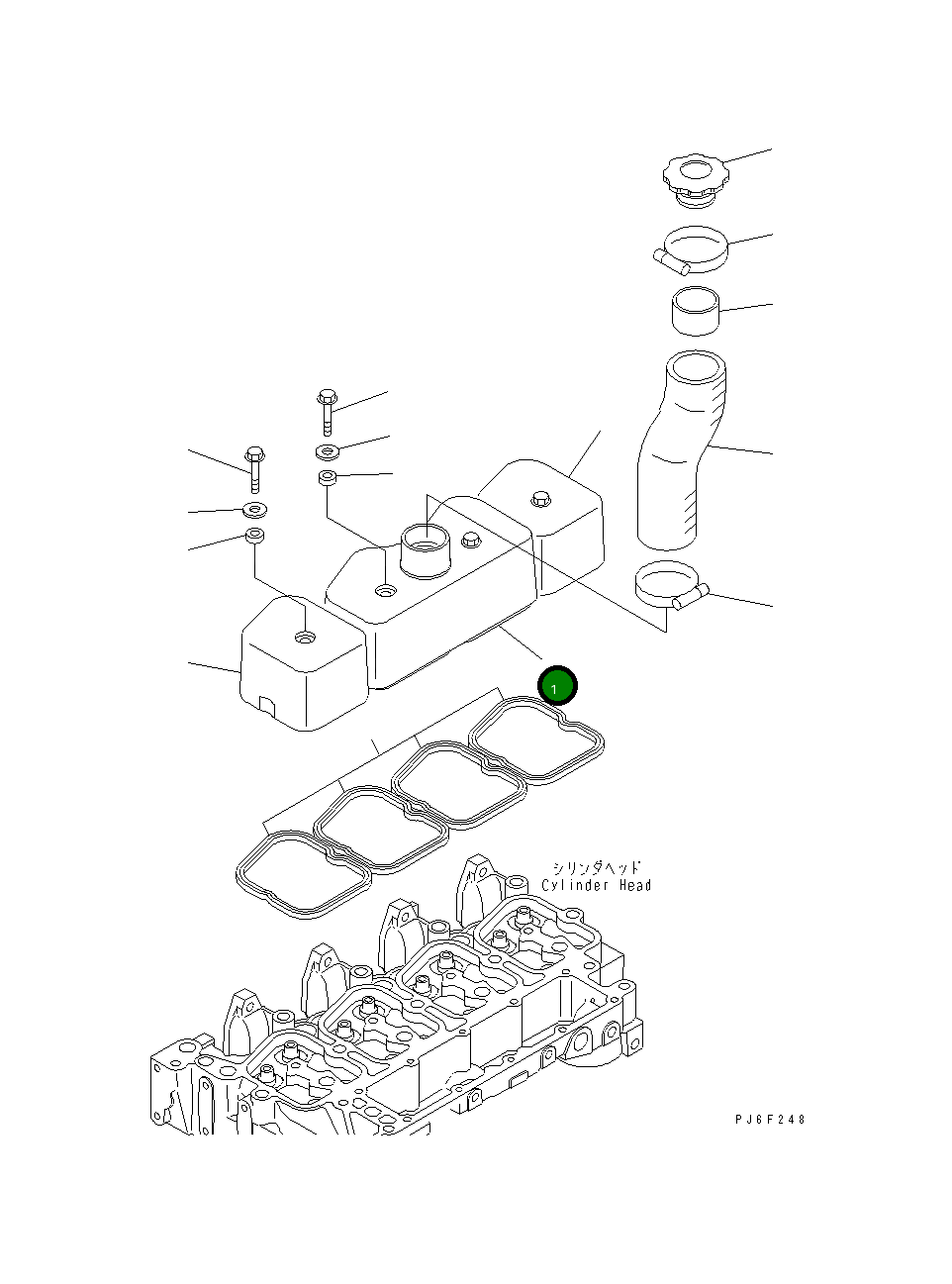 1

シリンダヘッド
Cylinder Head

PJ6F248